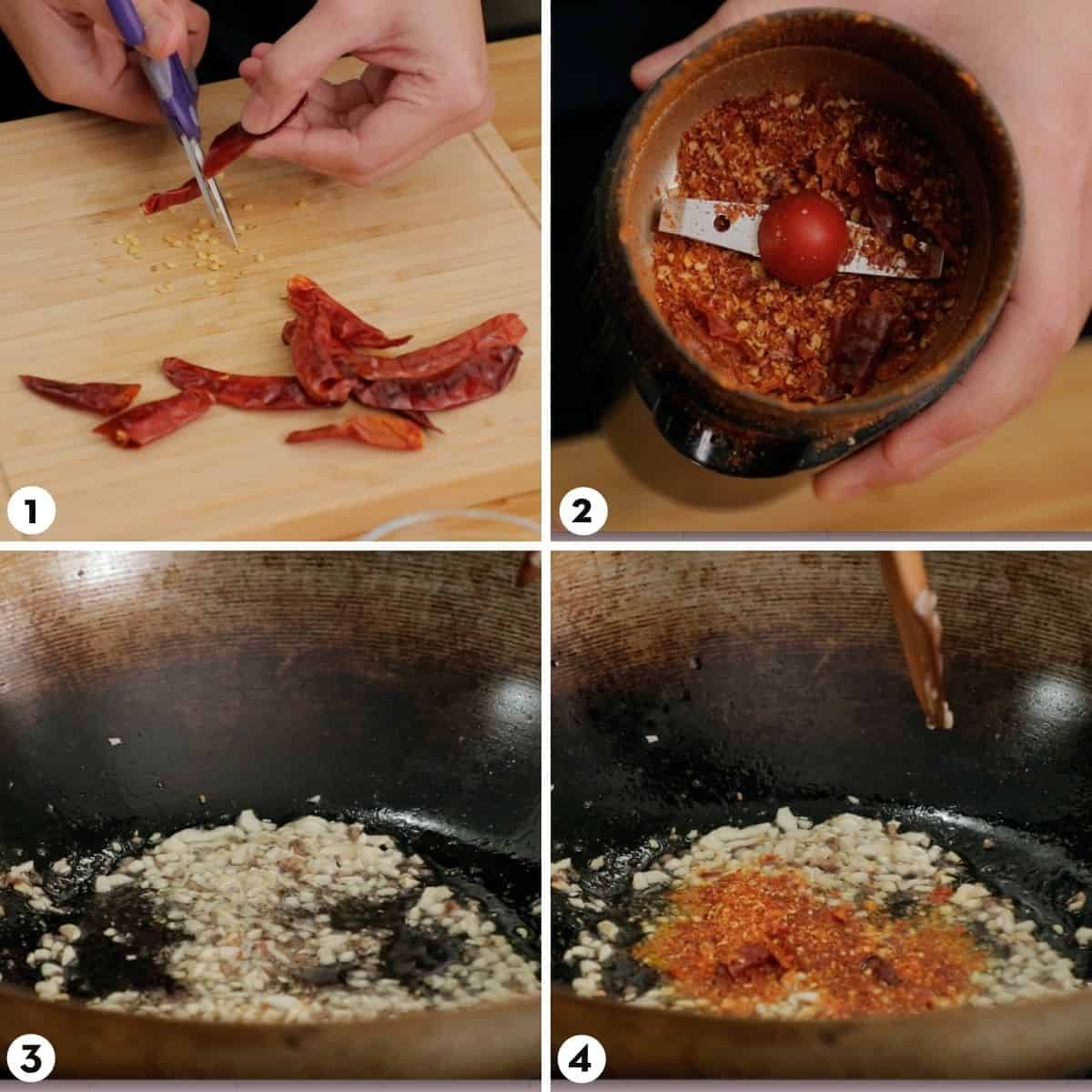 1

2

3

4