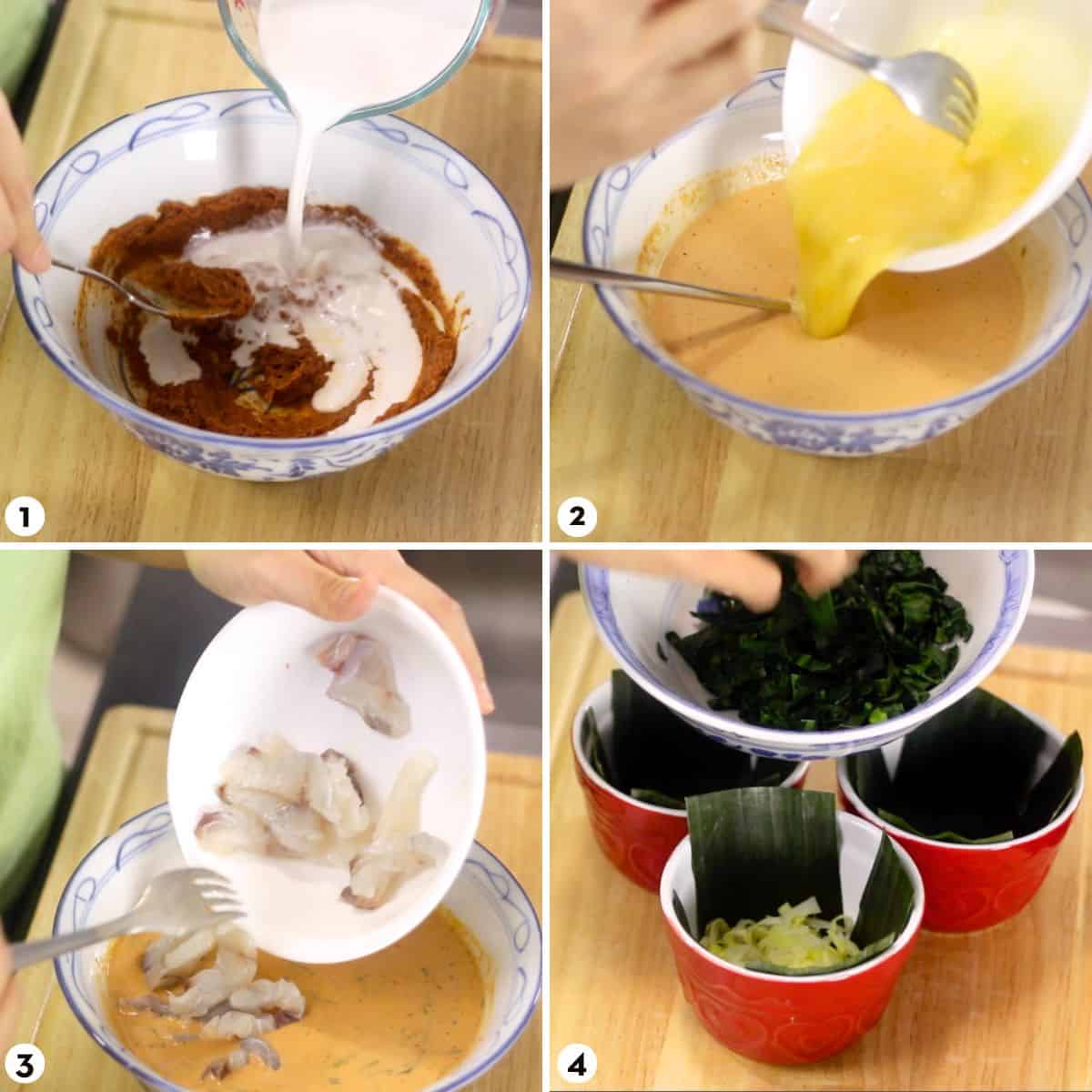 1

2

3

4