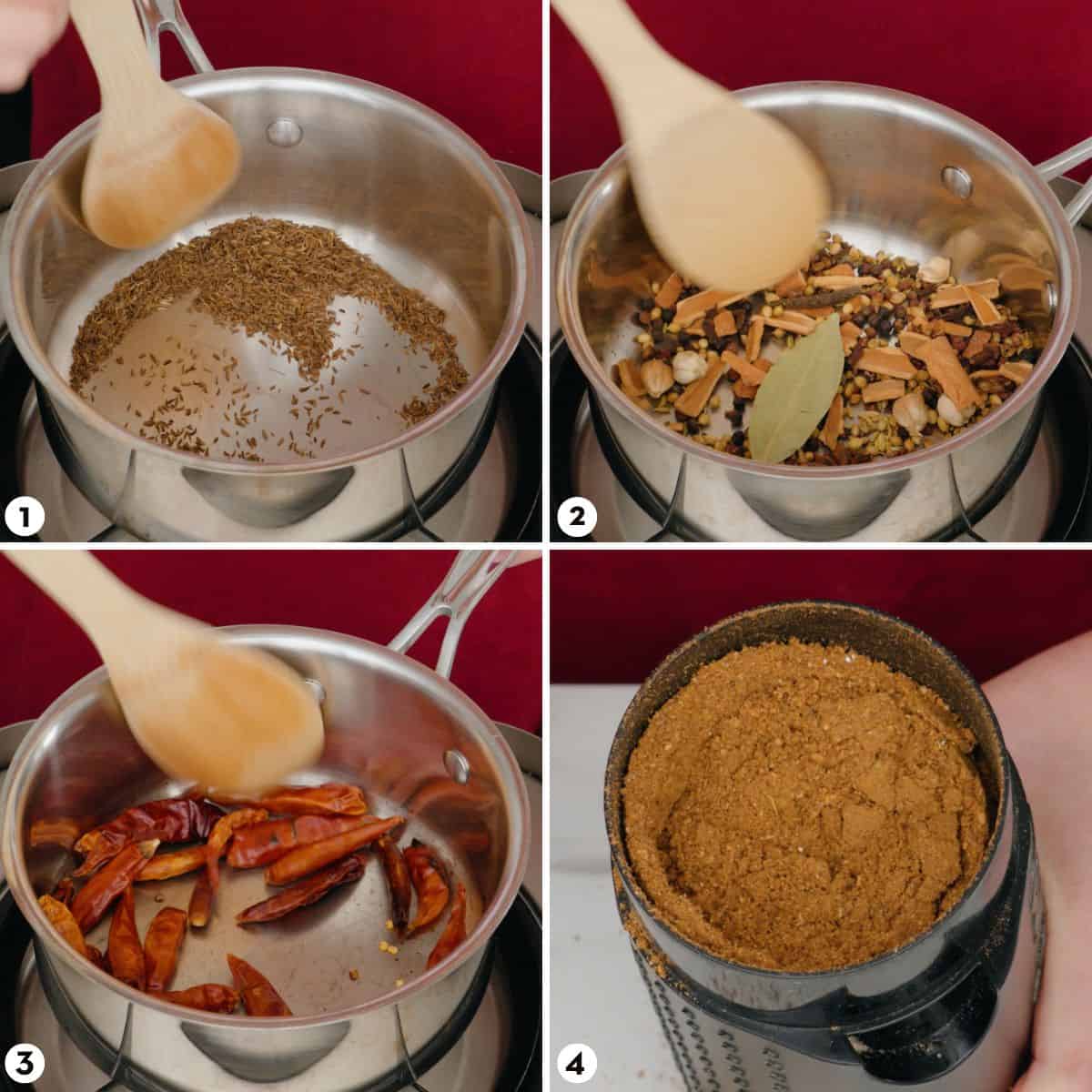 1

2

3

4