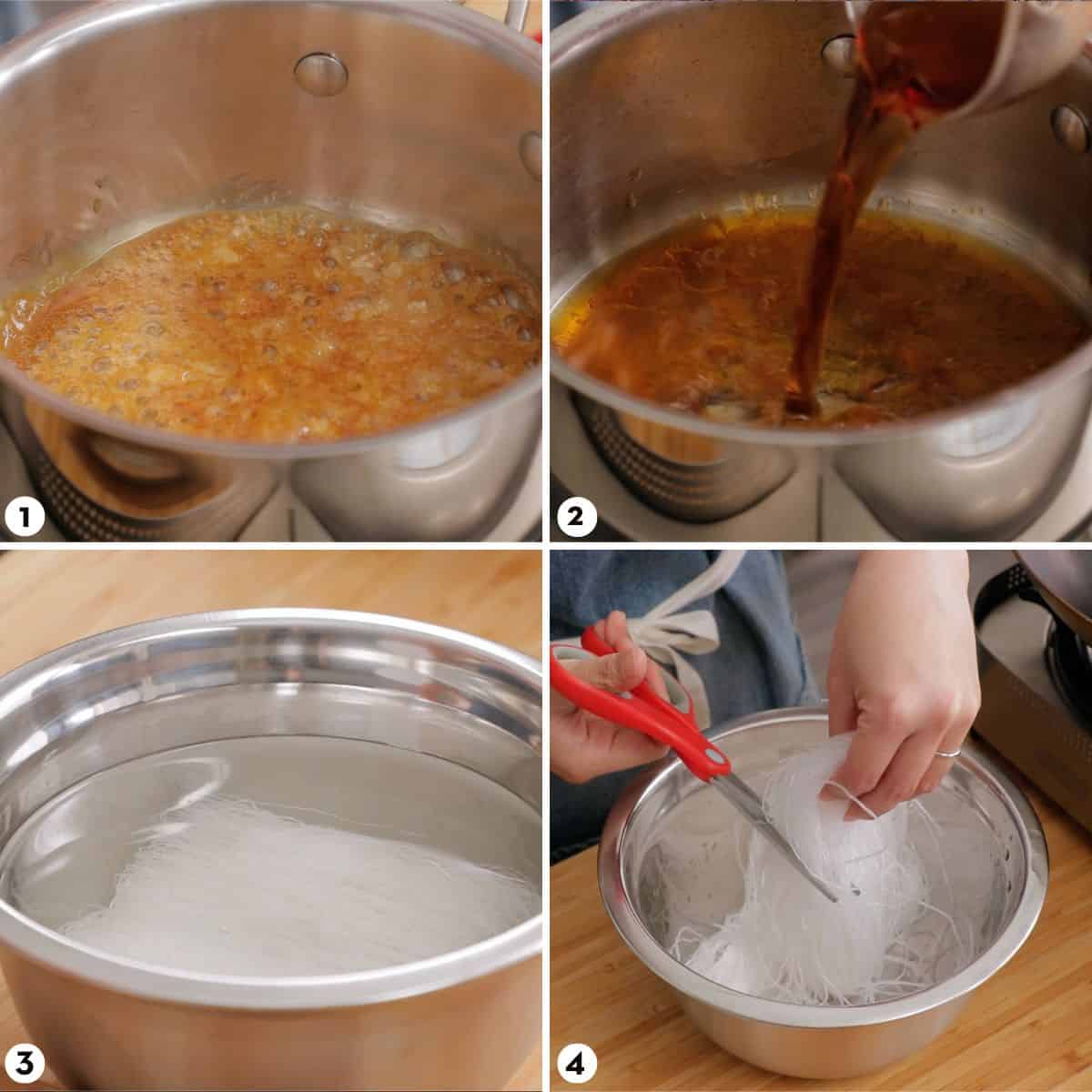 1
2
3
4