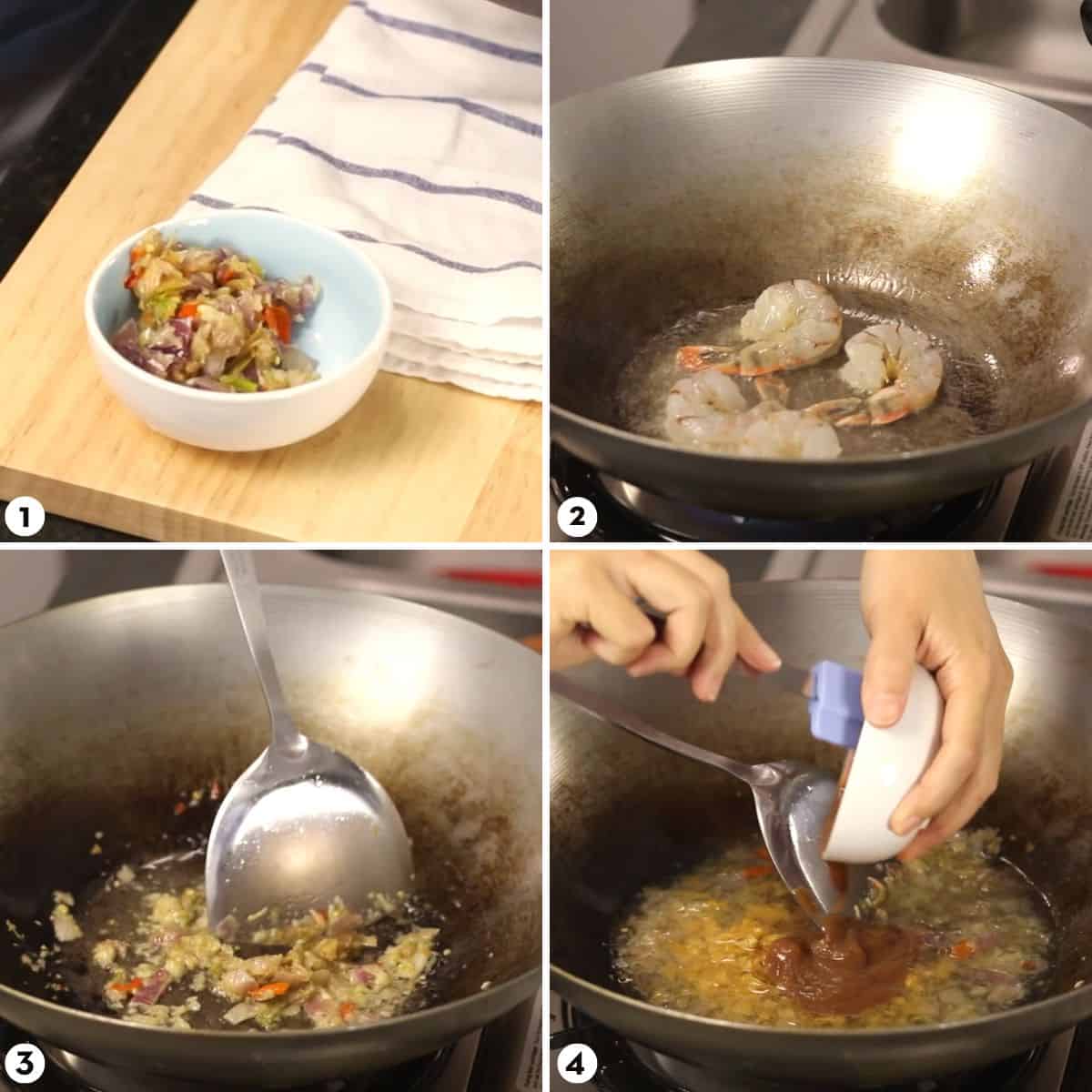 1

2

3

4