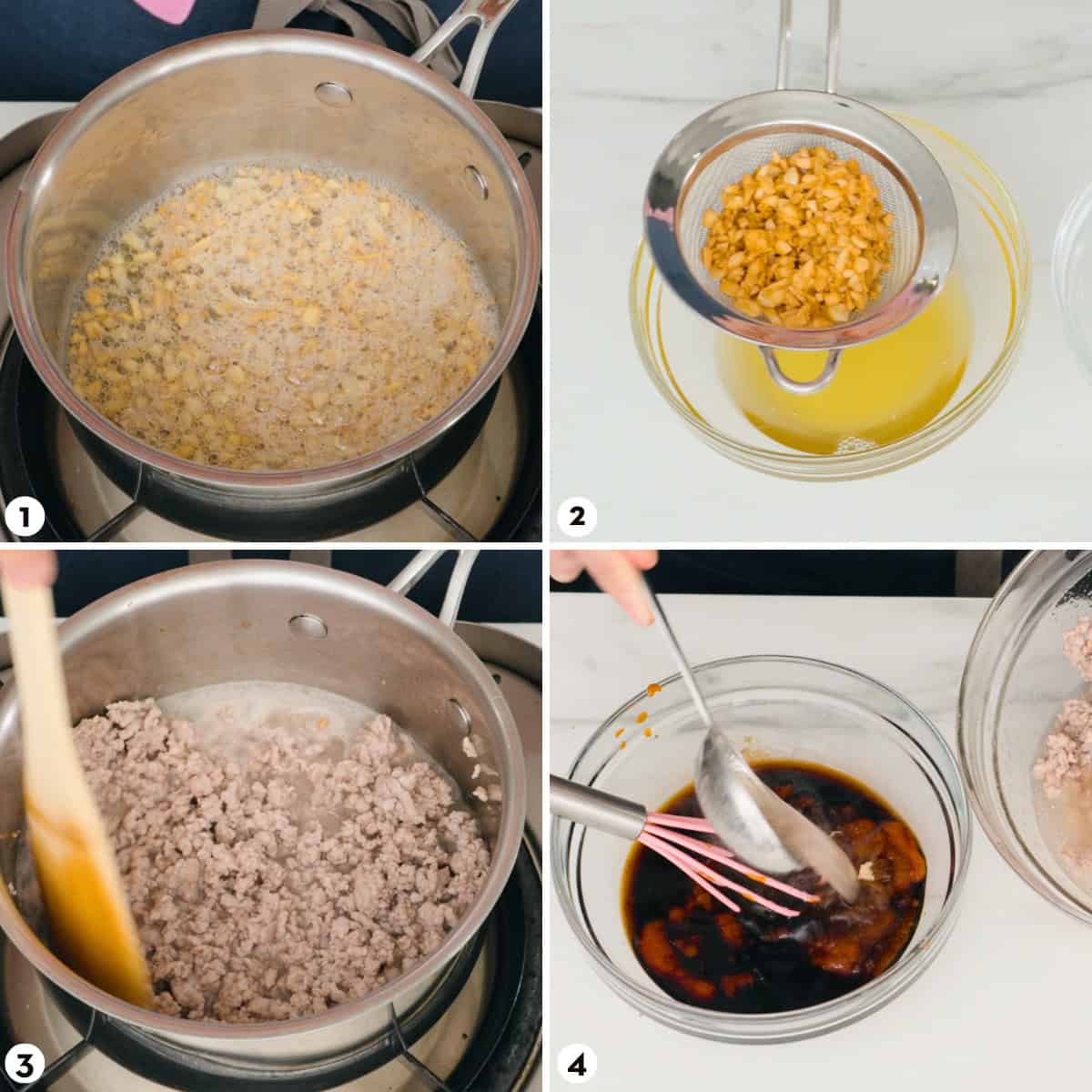 1

2

3

4