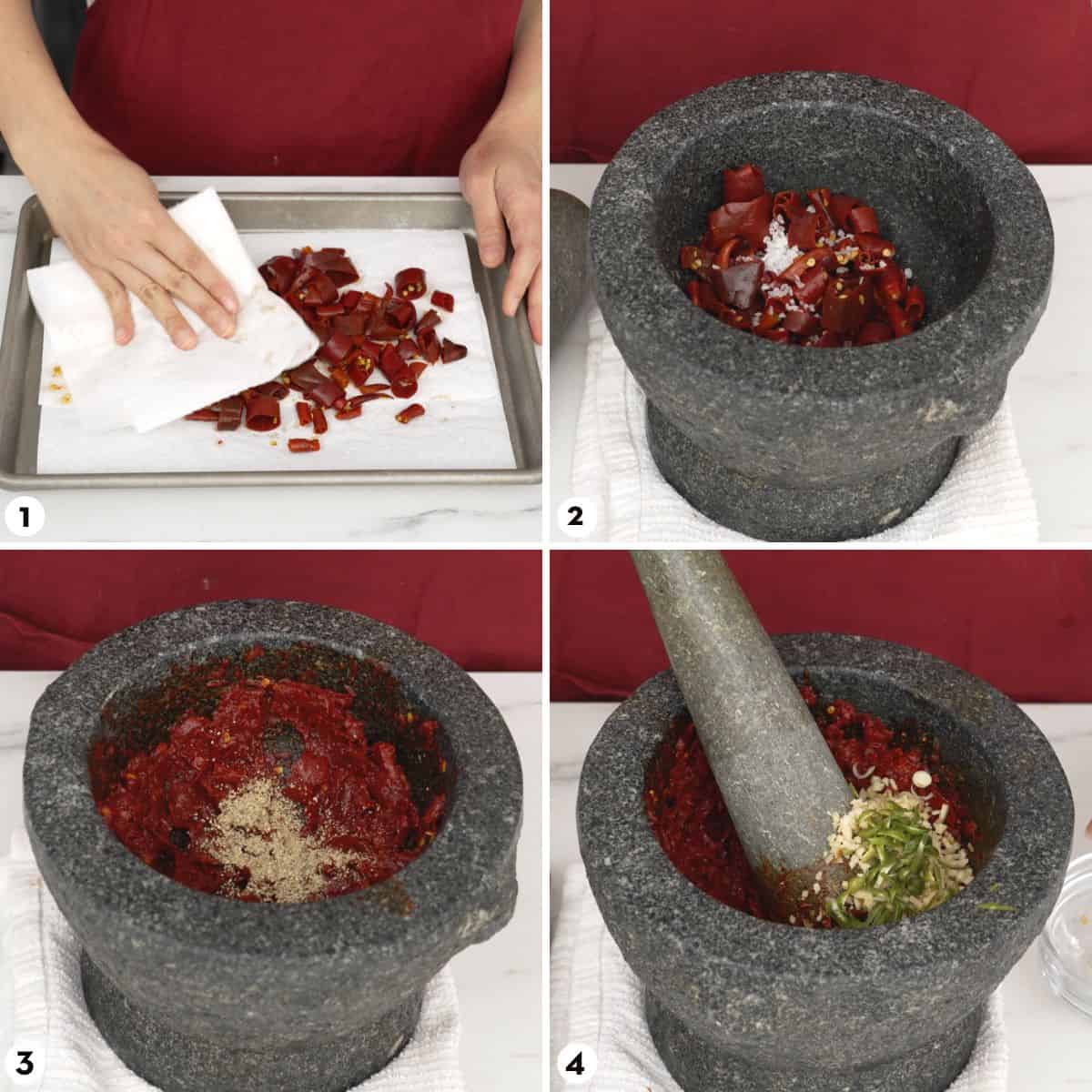 1
2
3
4