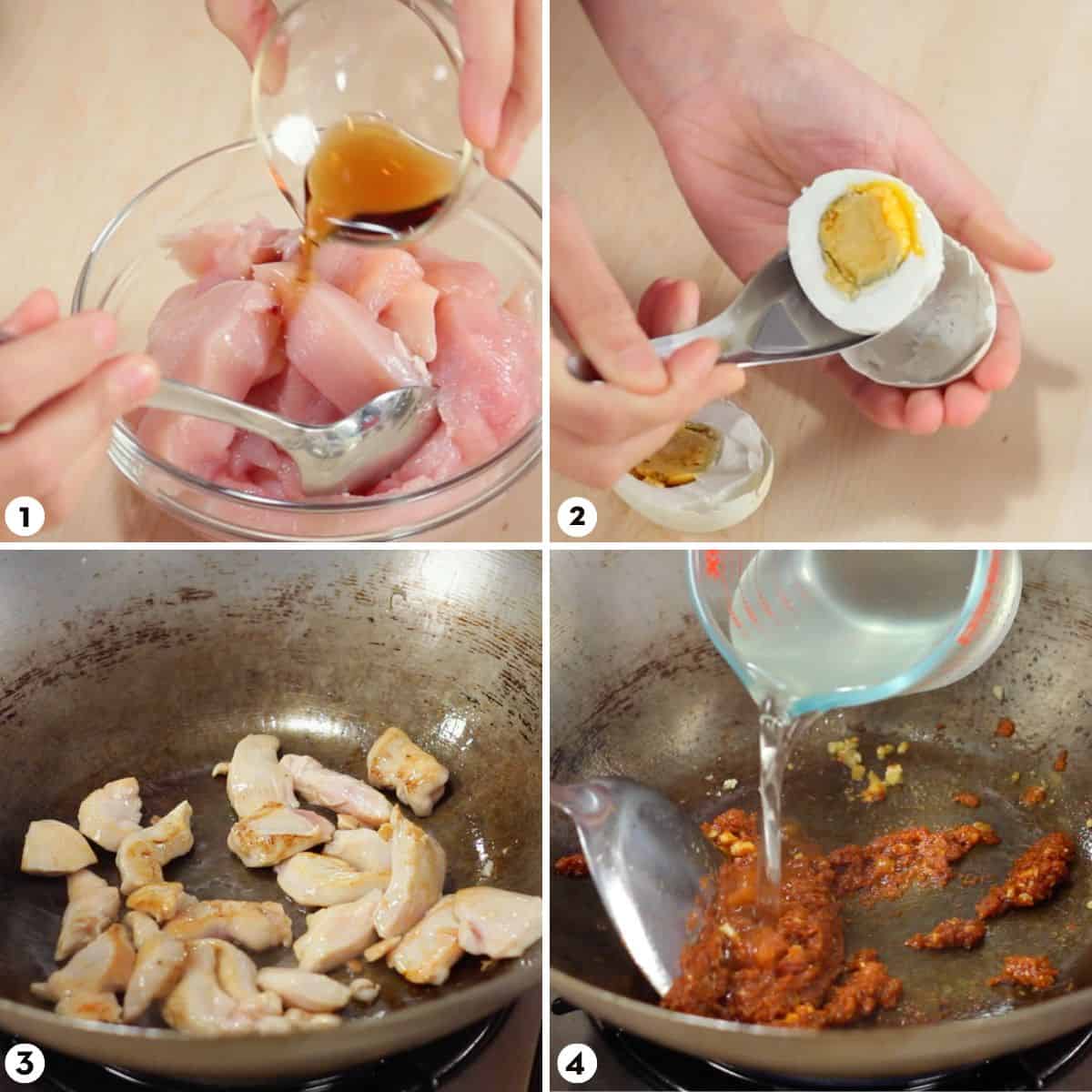 1
2
3
4