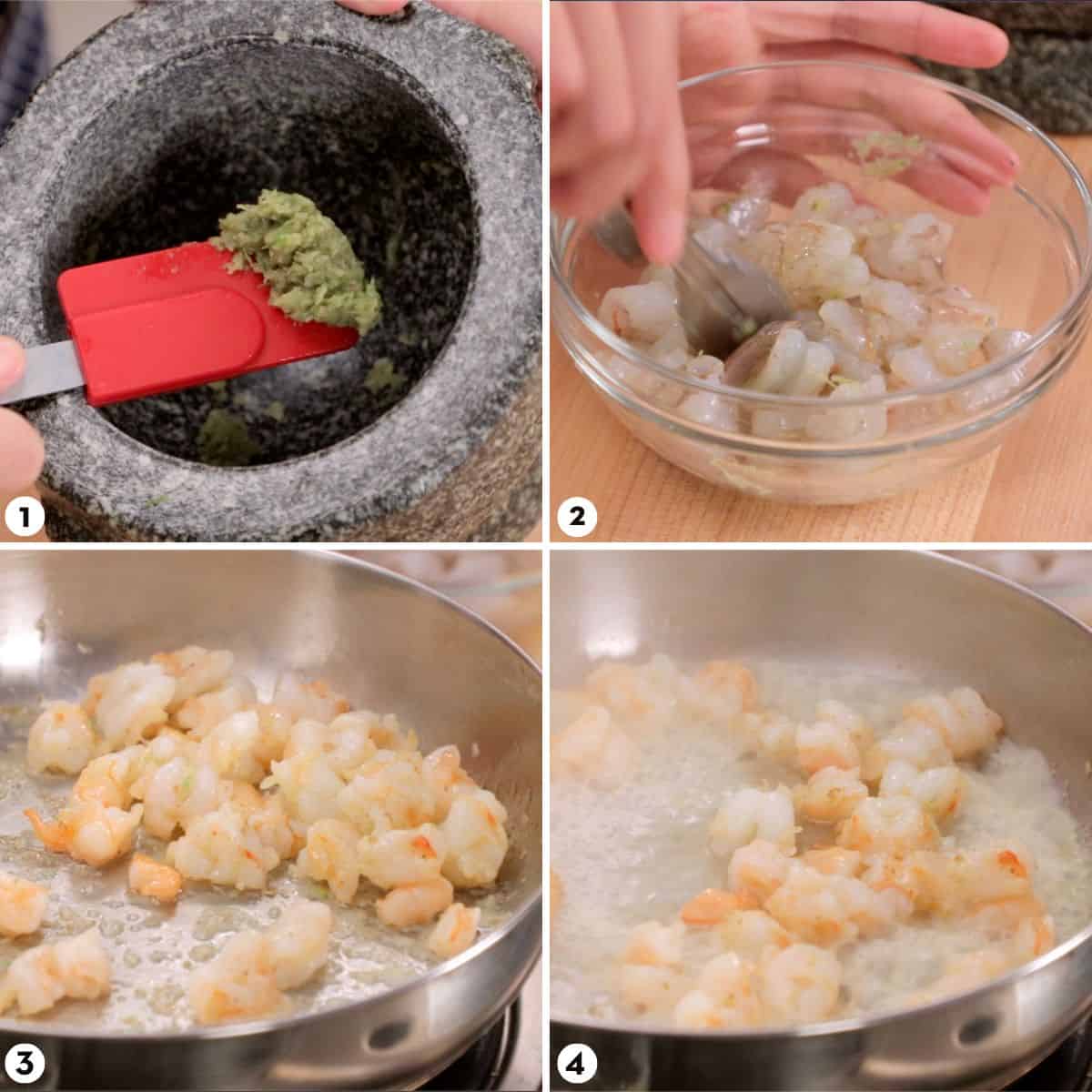 1
2
3
4