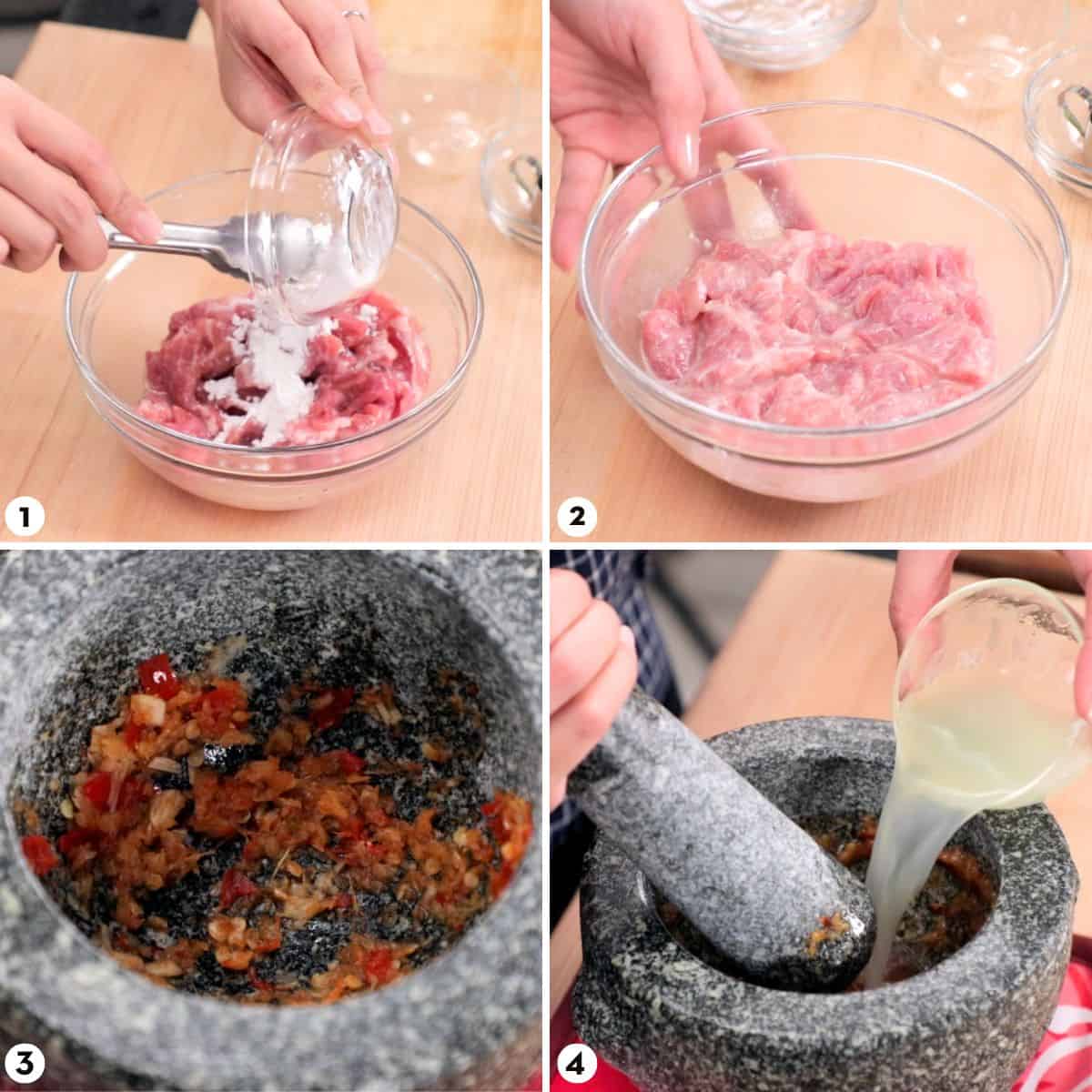 1
2
3
4