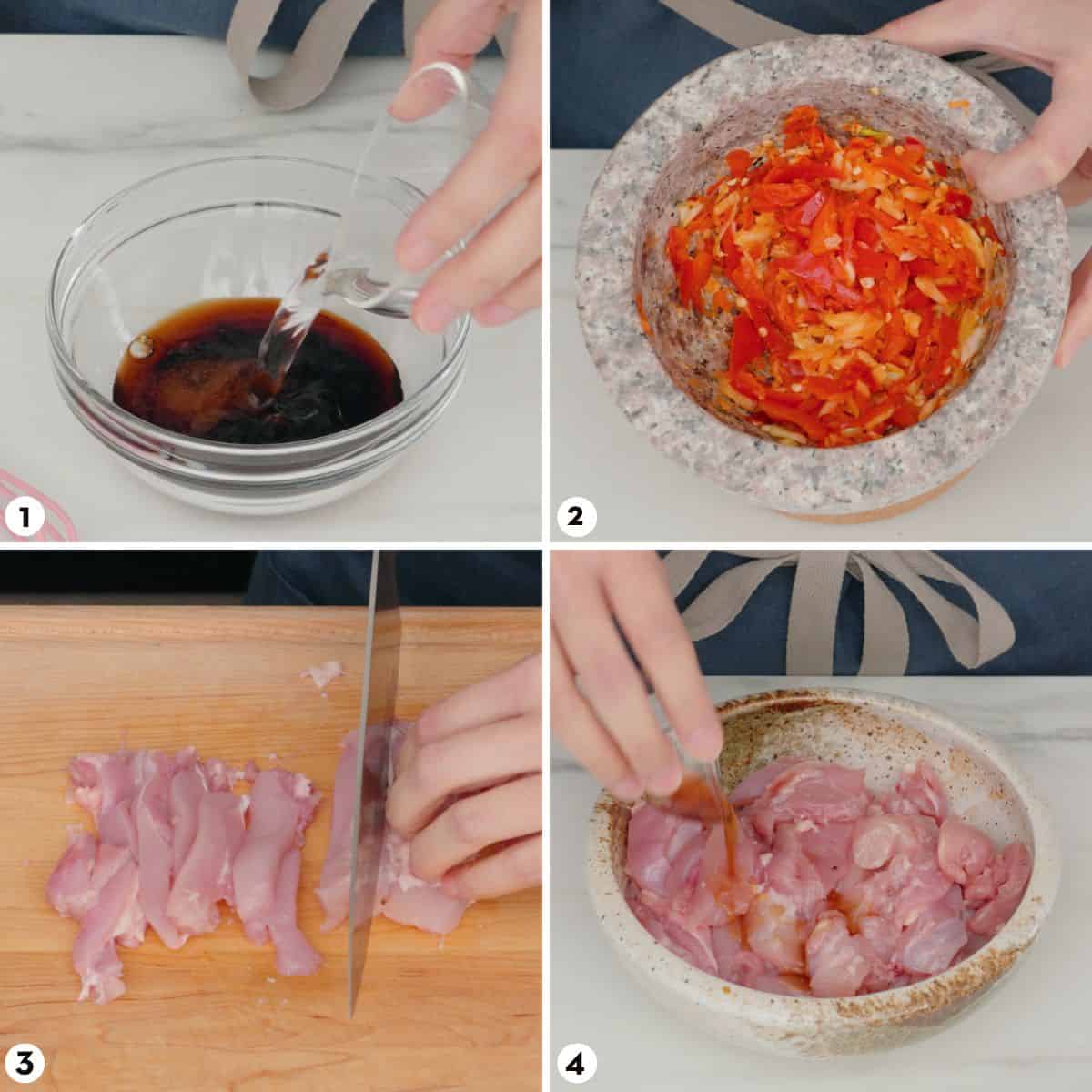 1
2
3
4