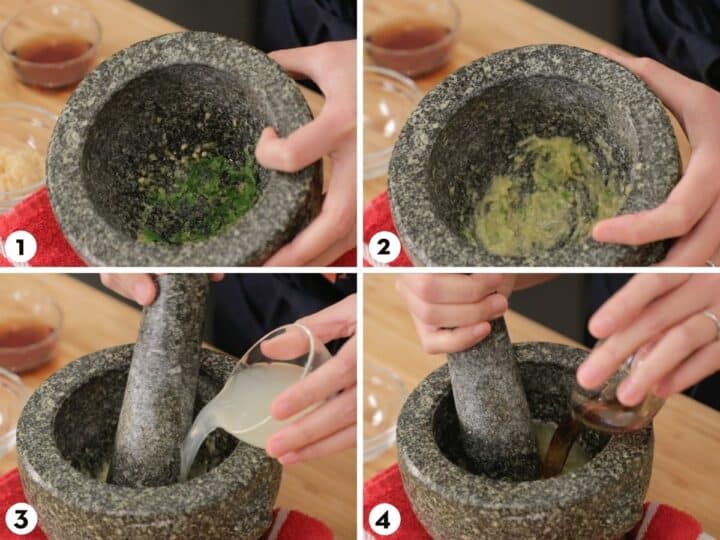 1
2
3
4