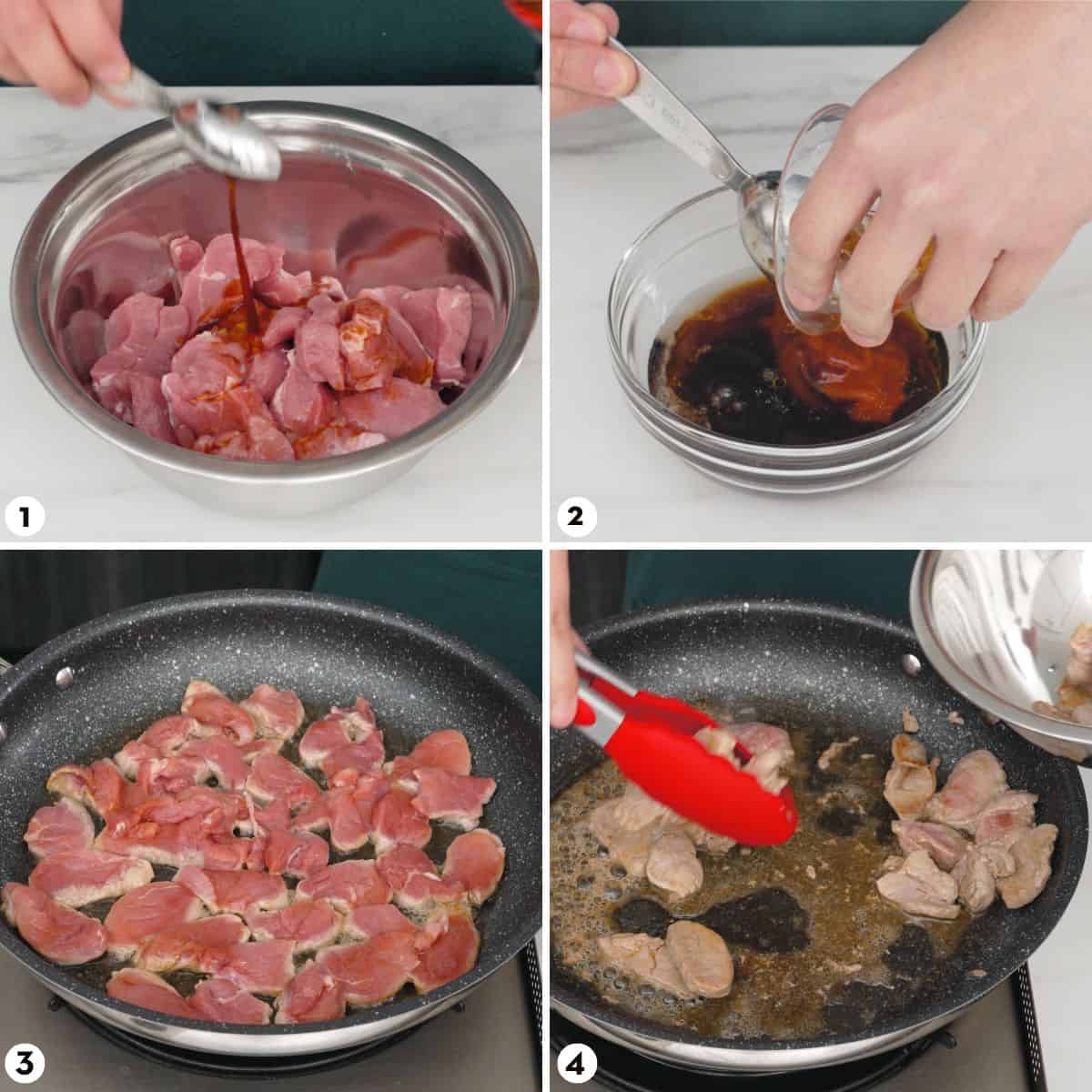 1
2
3
4