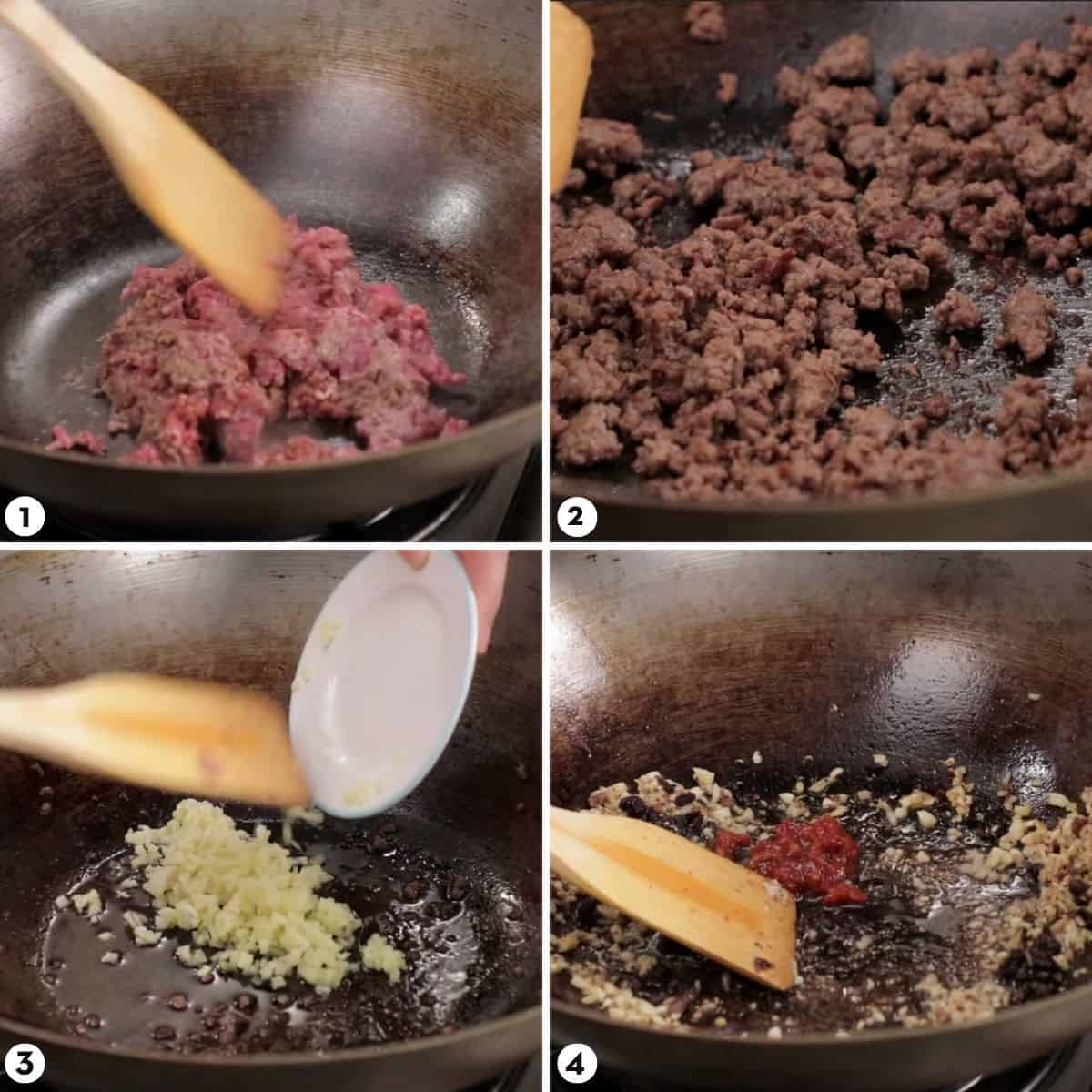 1
2
3
4