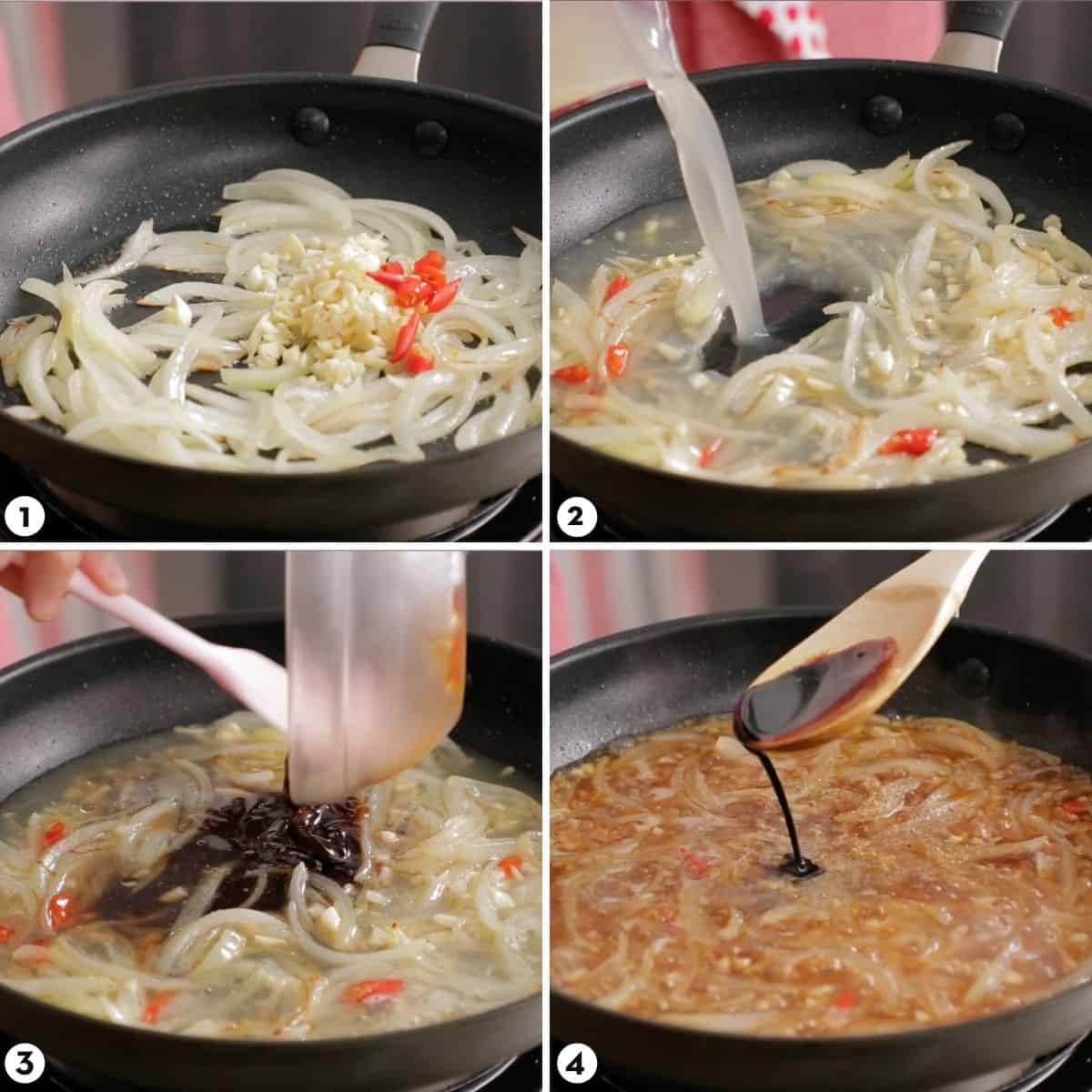 1
2
3
4