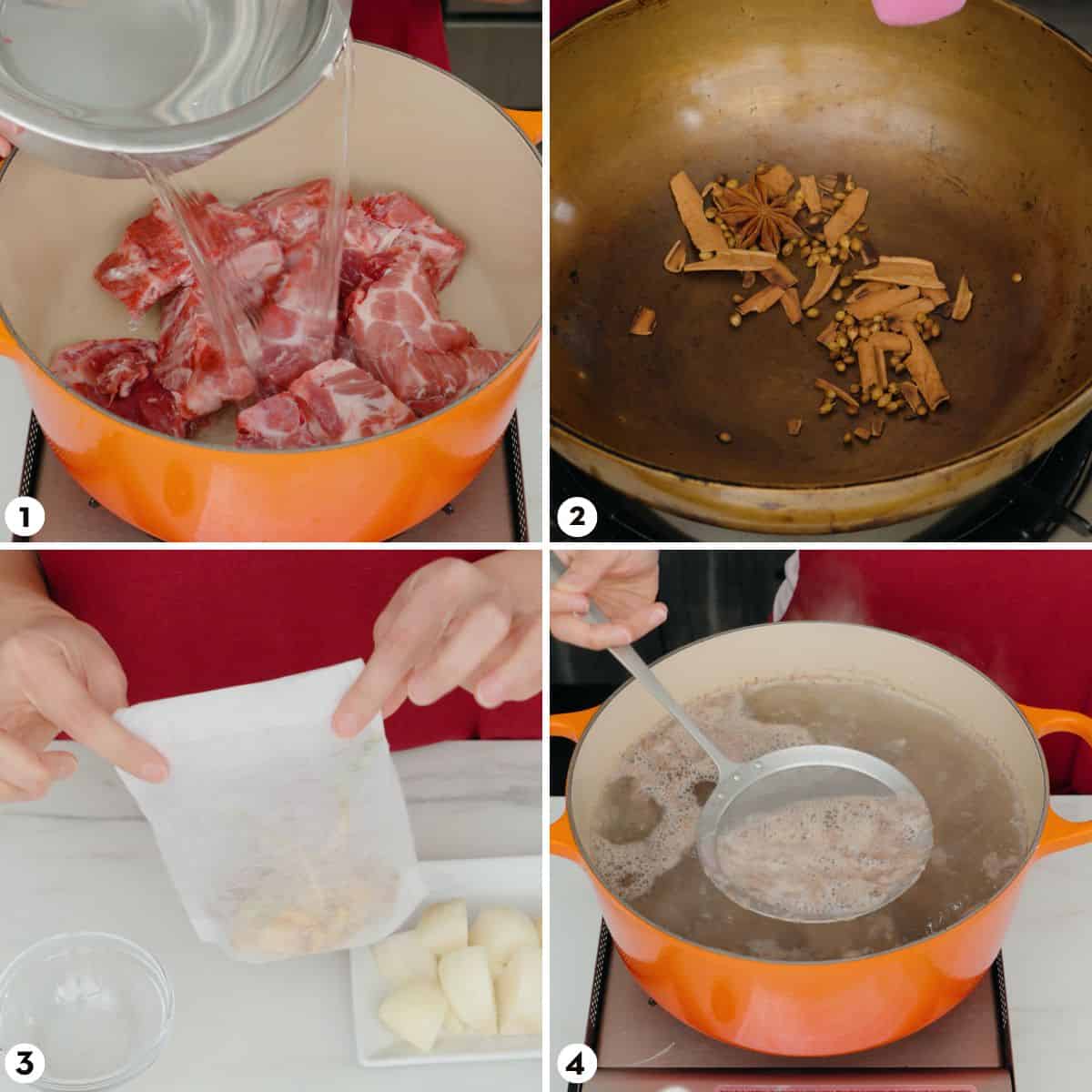 1
2
3
4