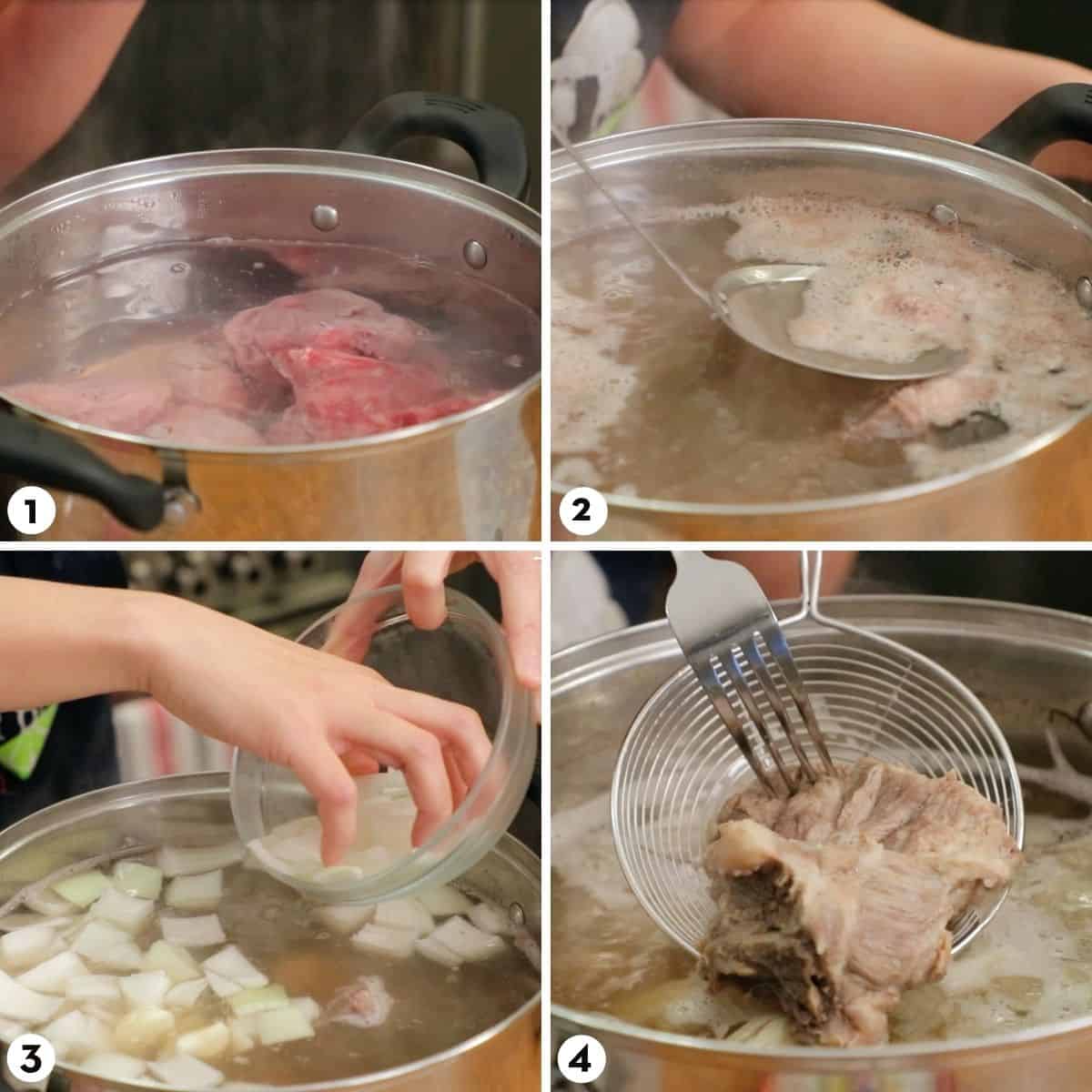 1

2

3

4