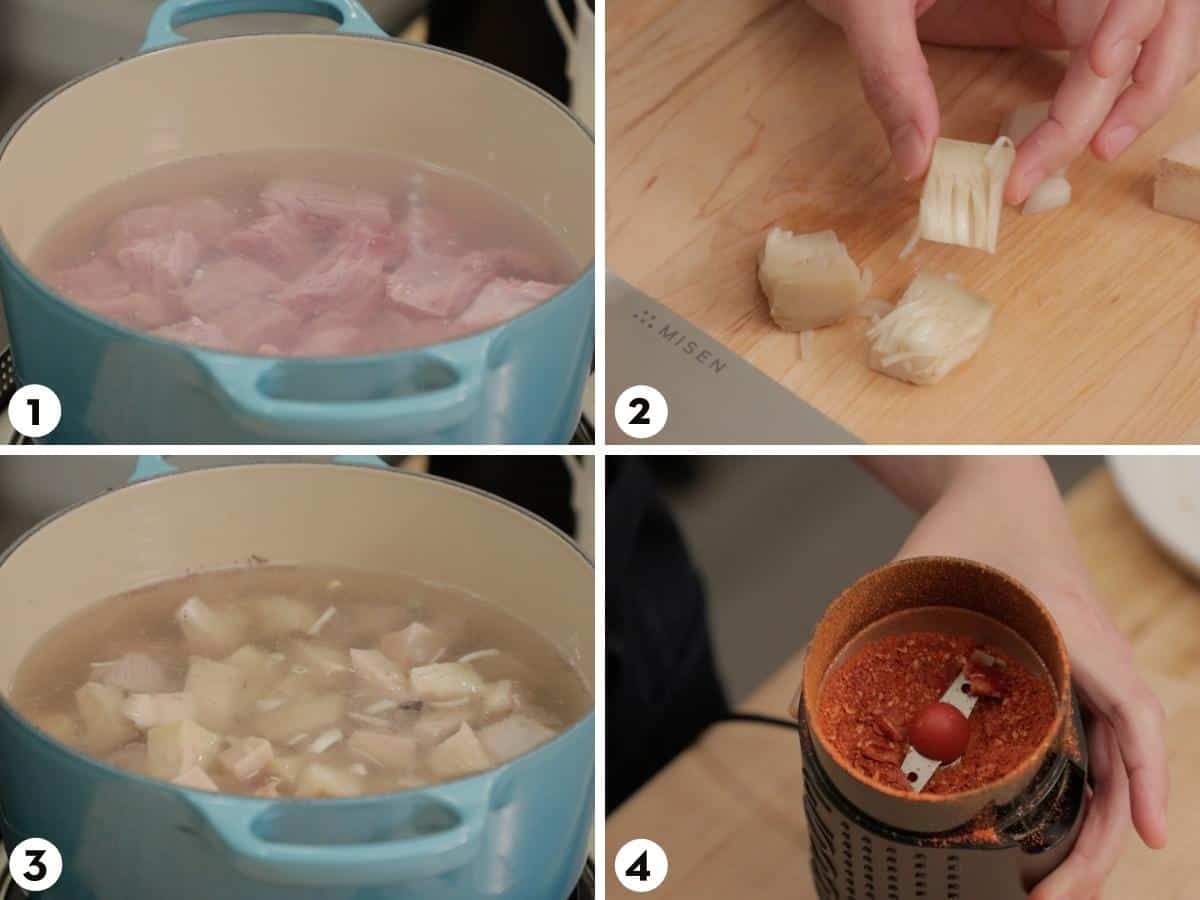 1
MISEN
2
3
4