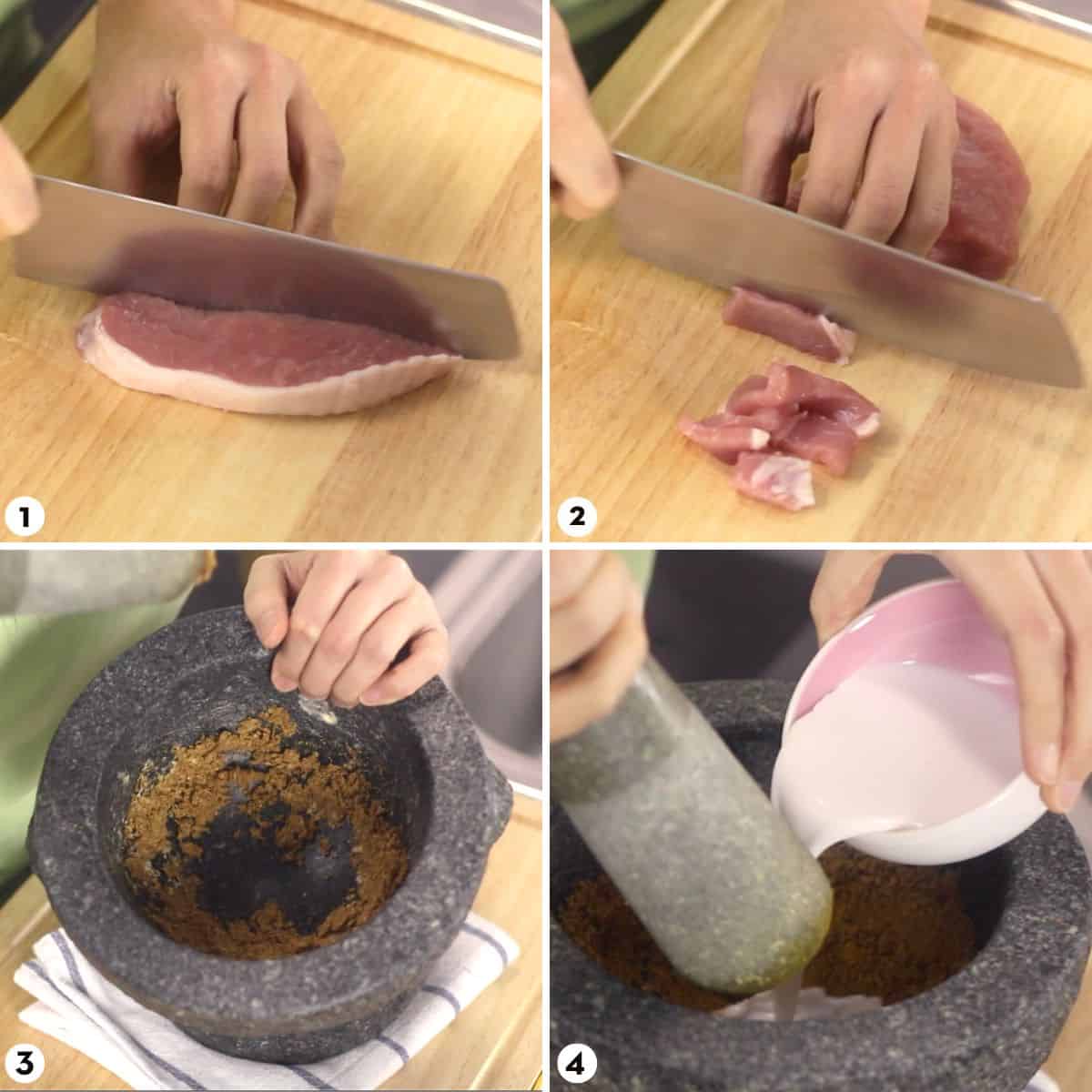 1
2
3
4