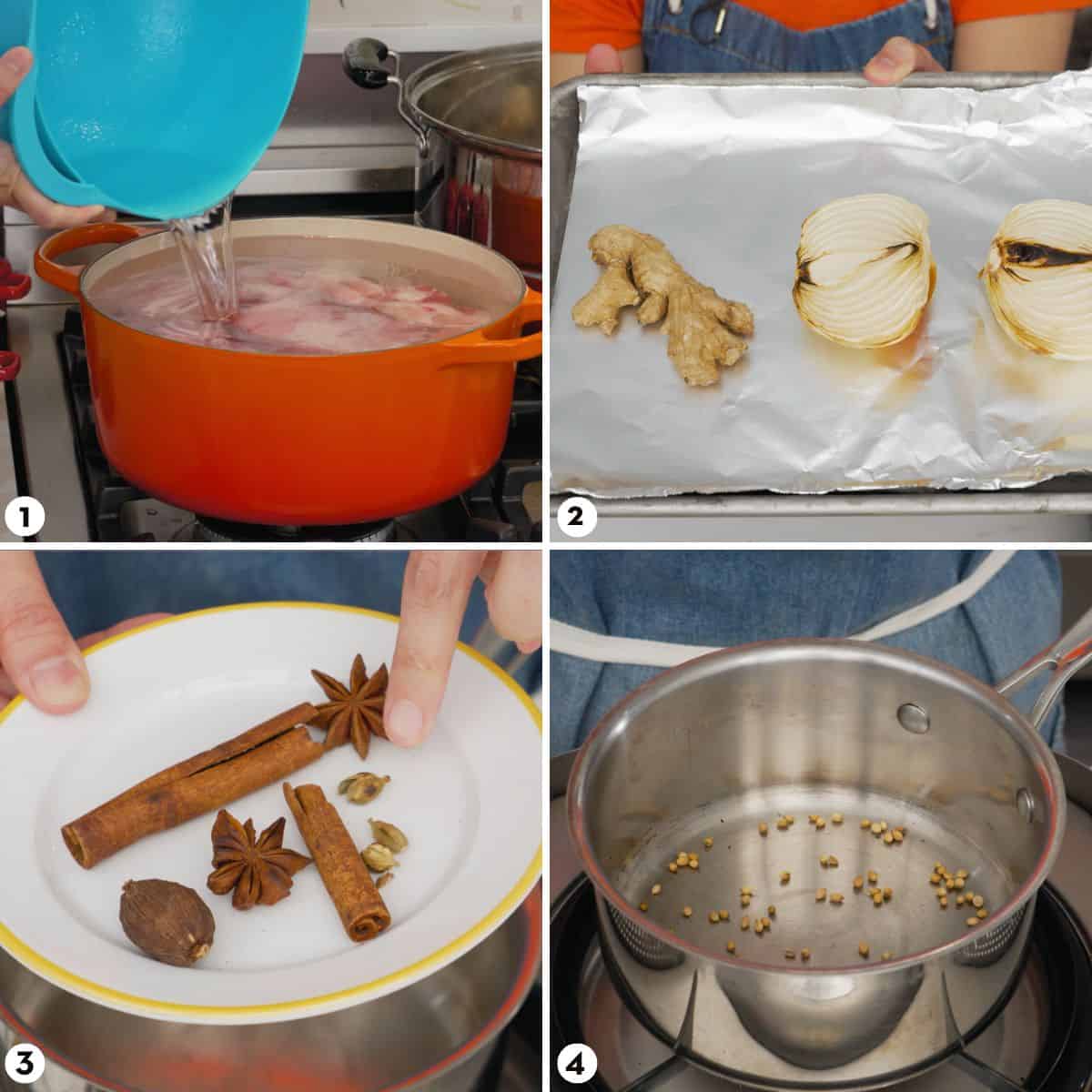 1

2

3

4