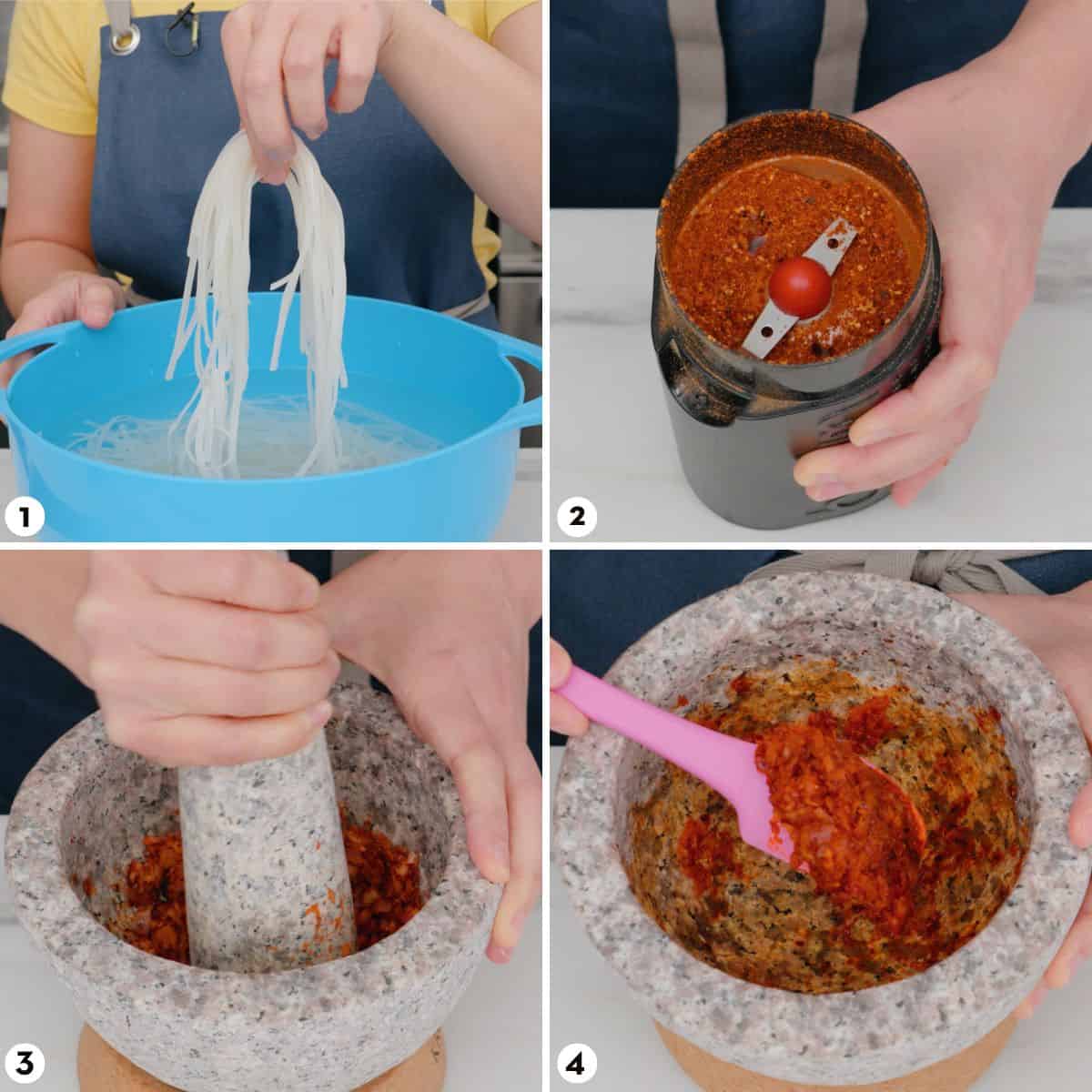 1

2

3

4