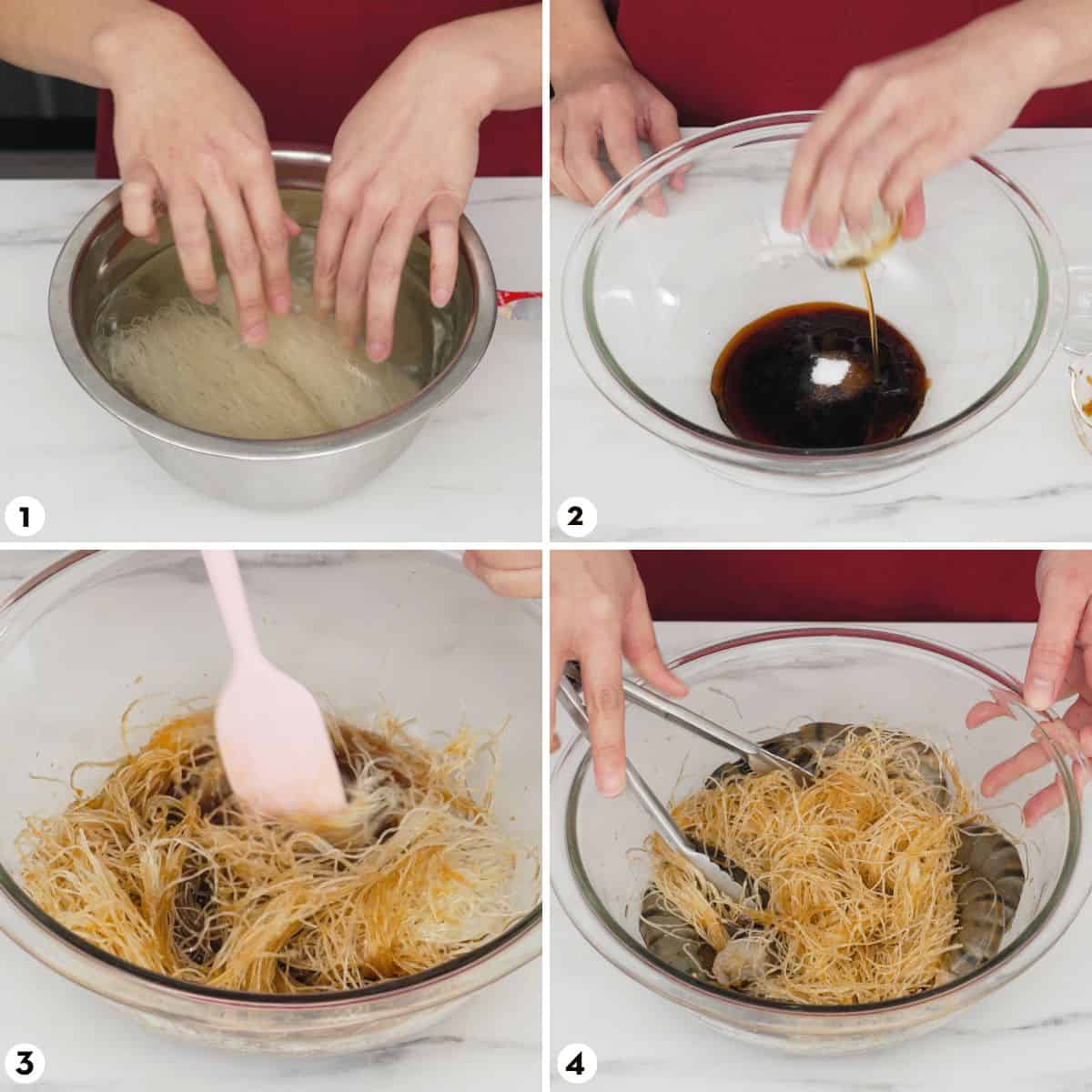 1

2

3

4