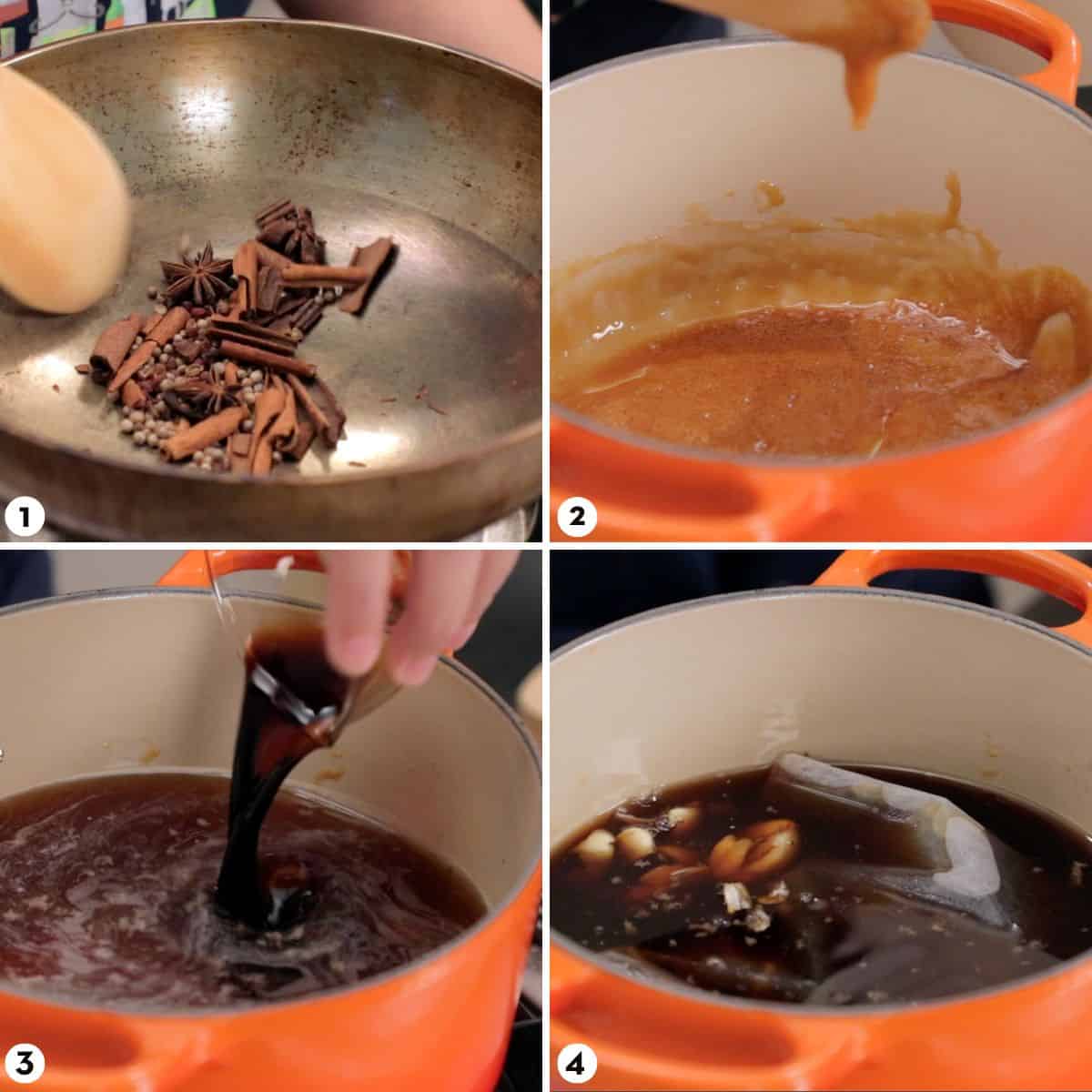 1
2
3
4