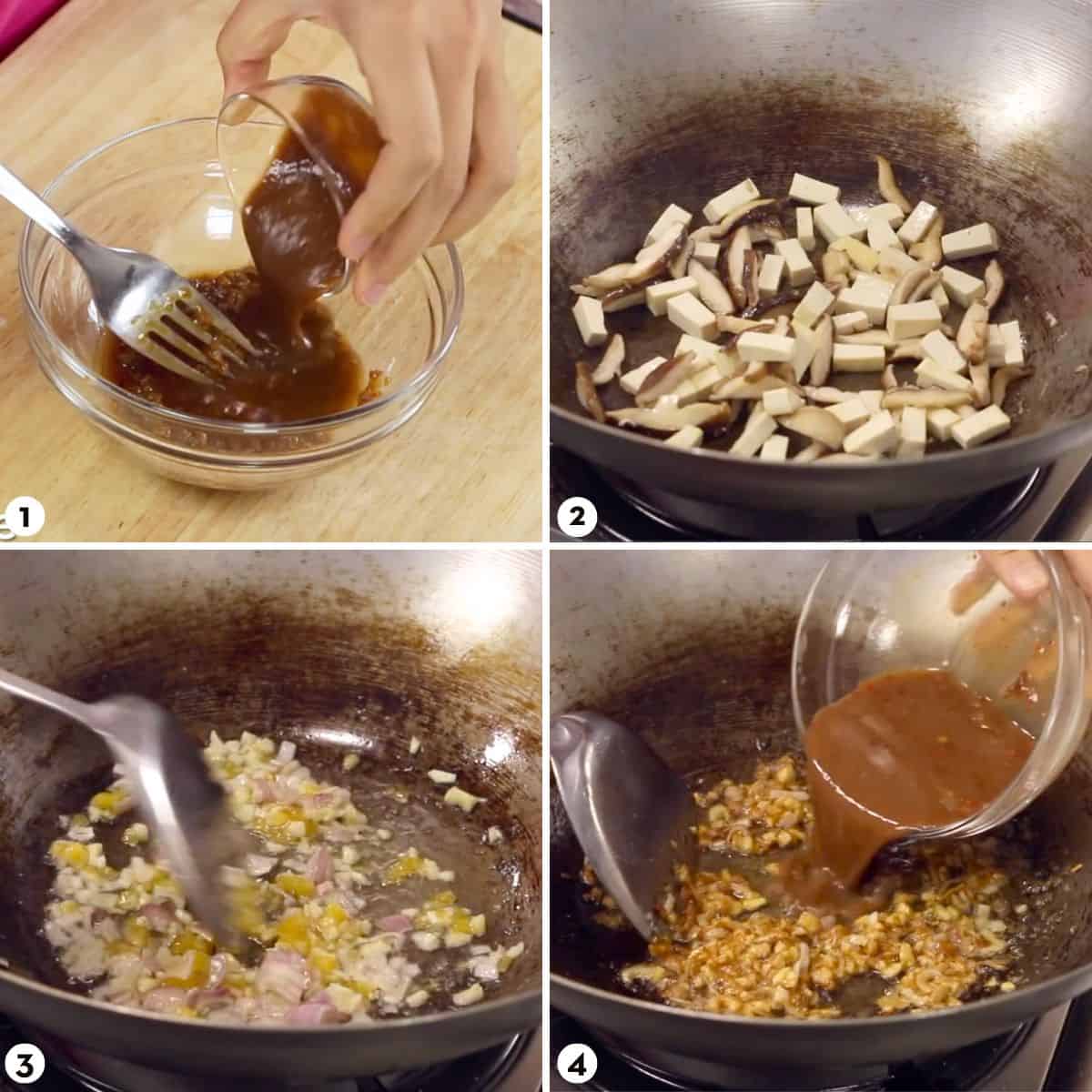 1
2
3
4