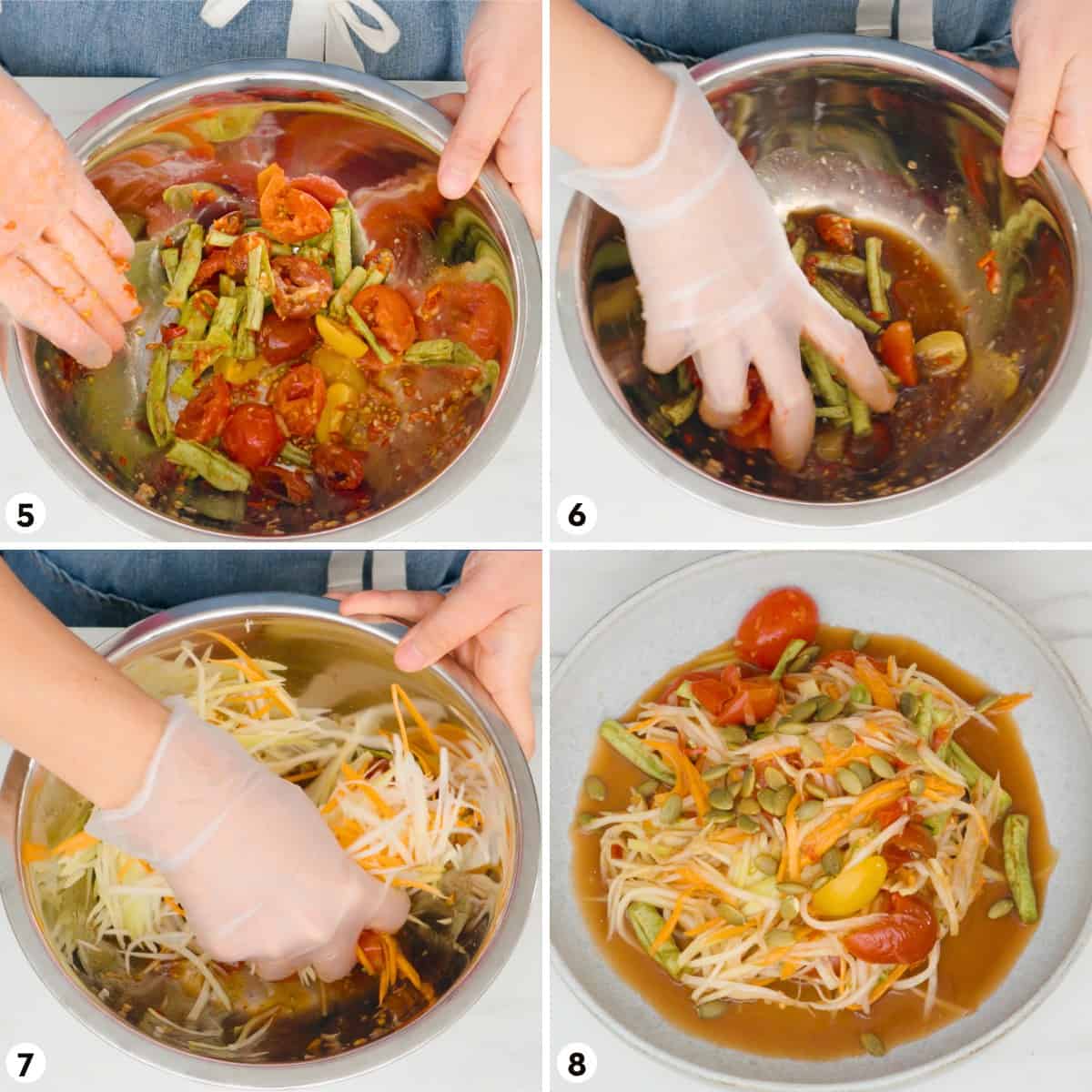 5
6
7
8