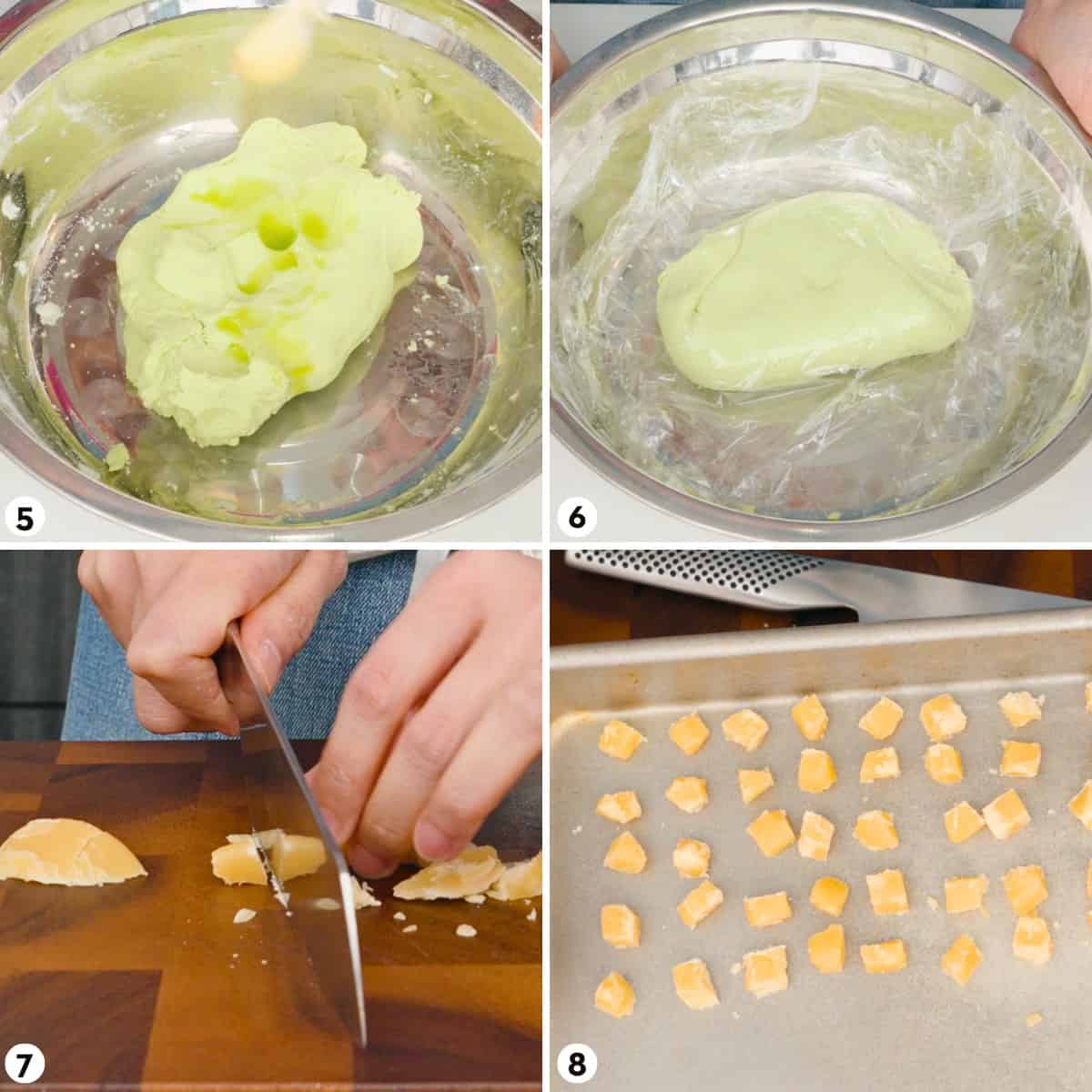 5

6

7

8