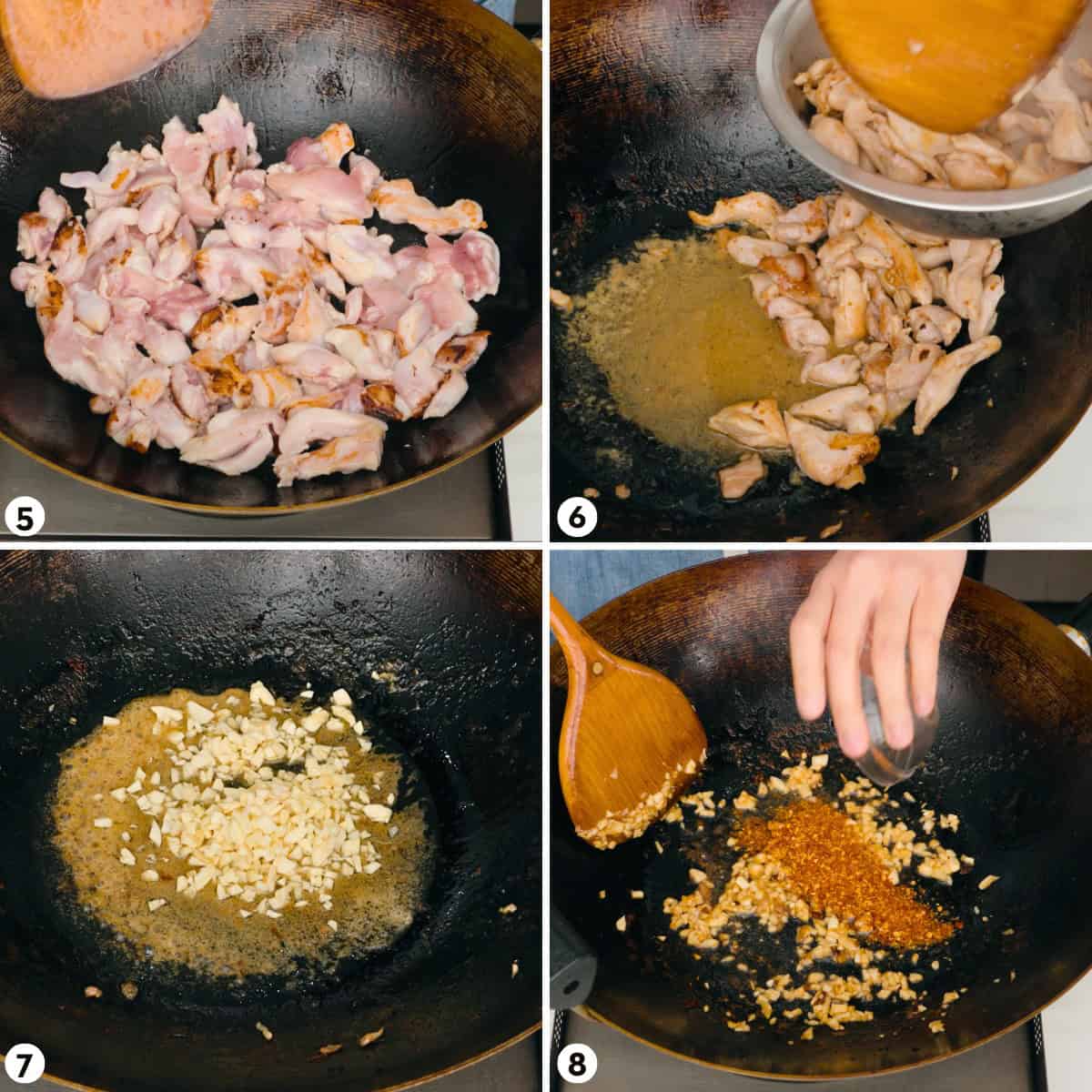 5

6

7

8