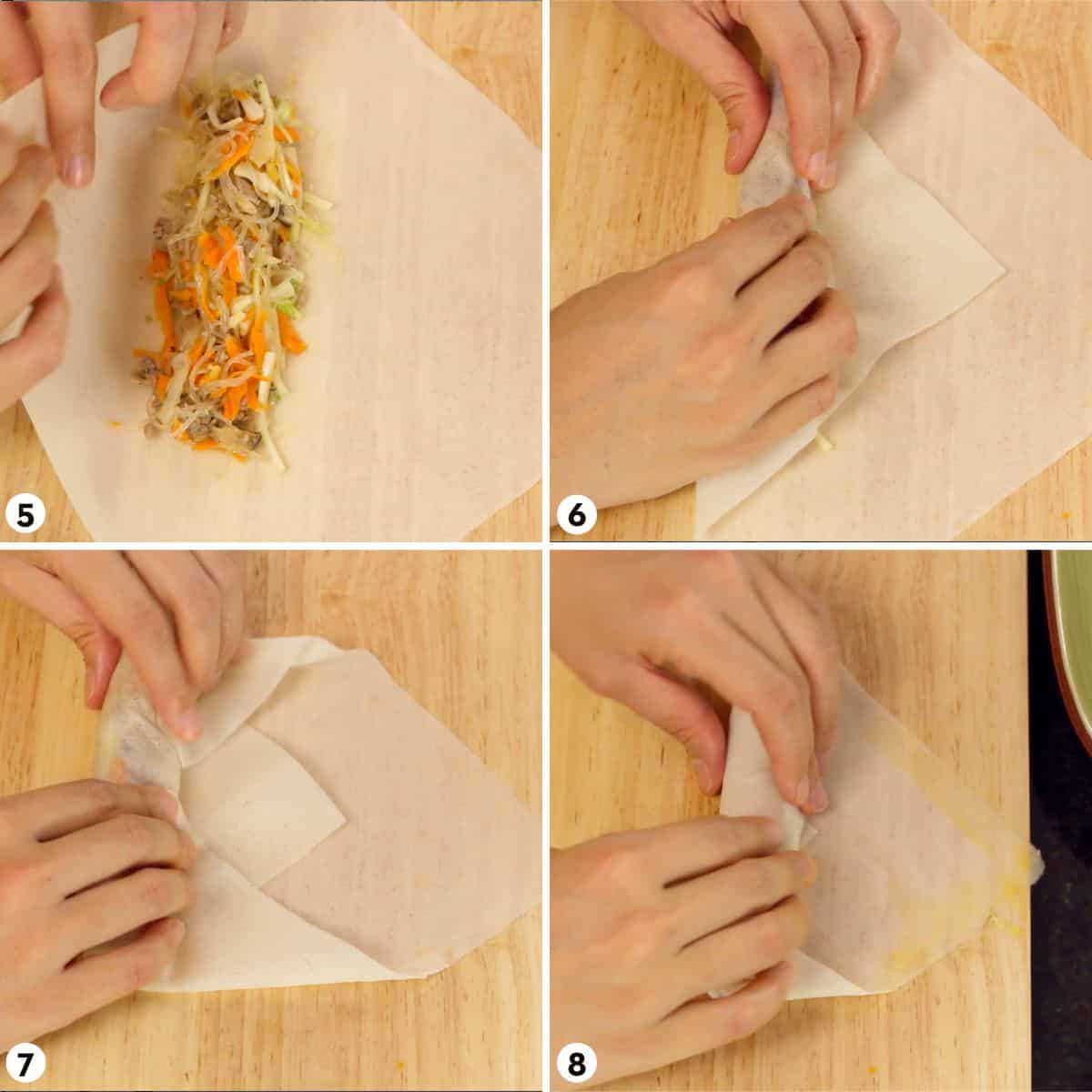 5
6
7
8