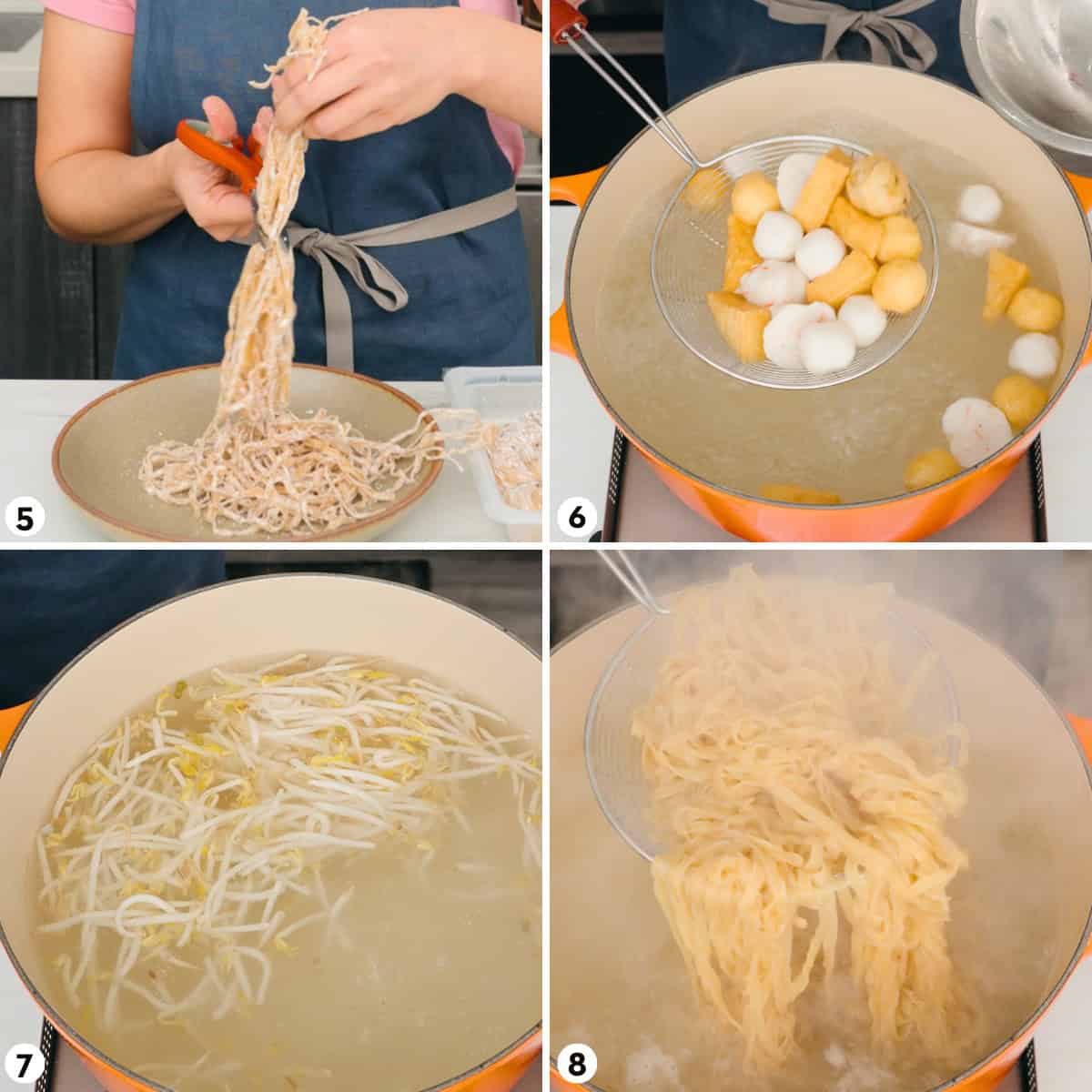 5

6

7

8