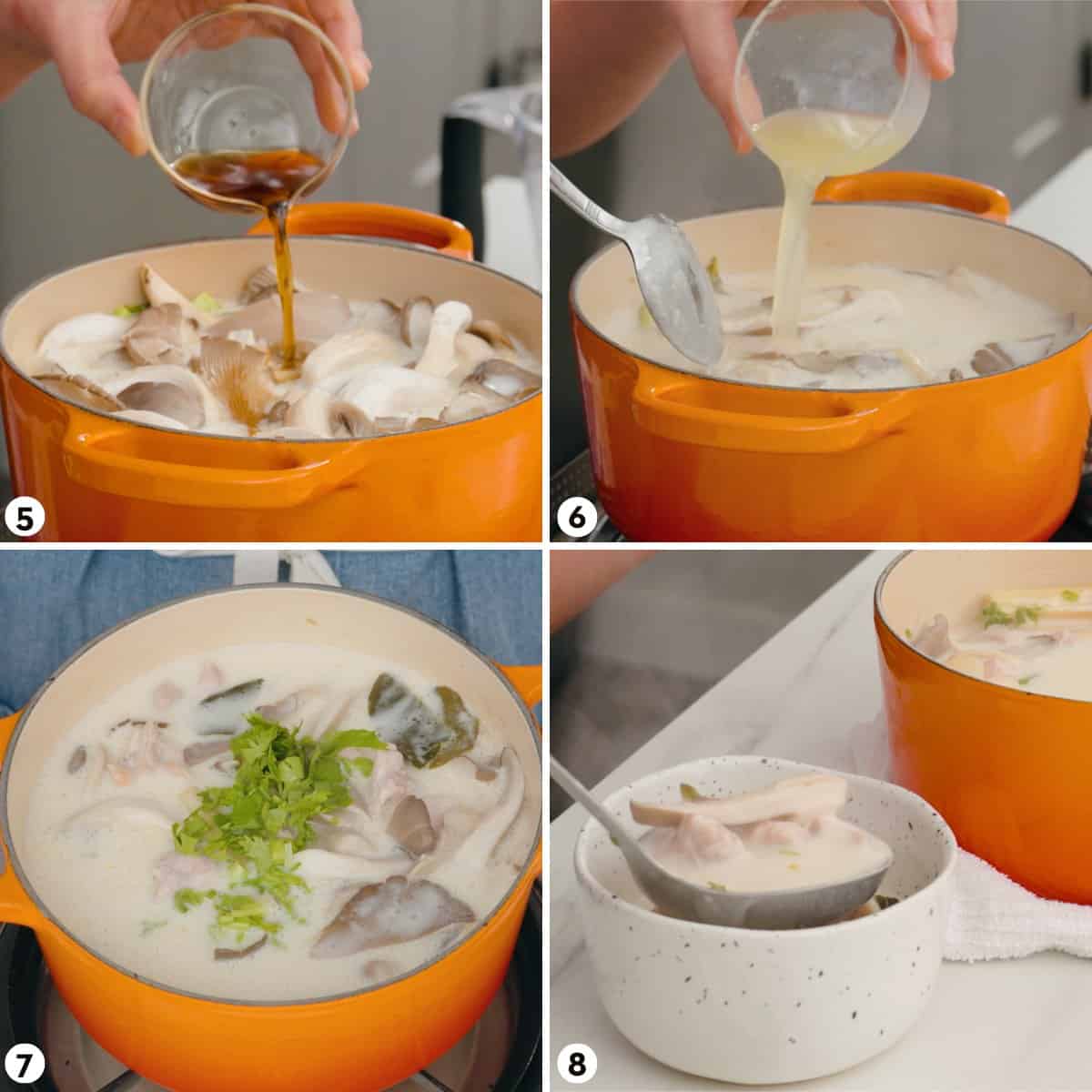 5

6

7

8