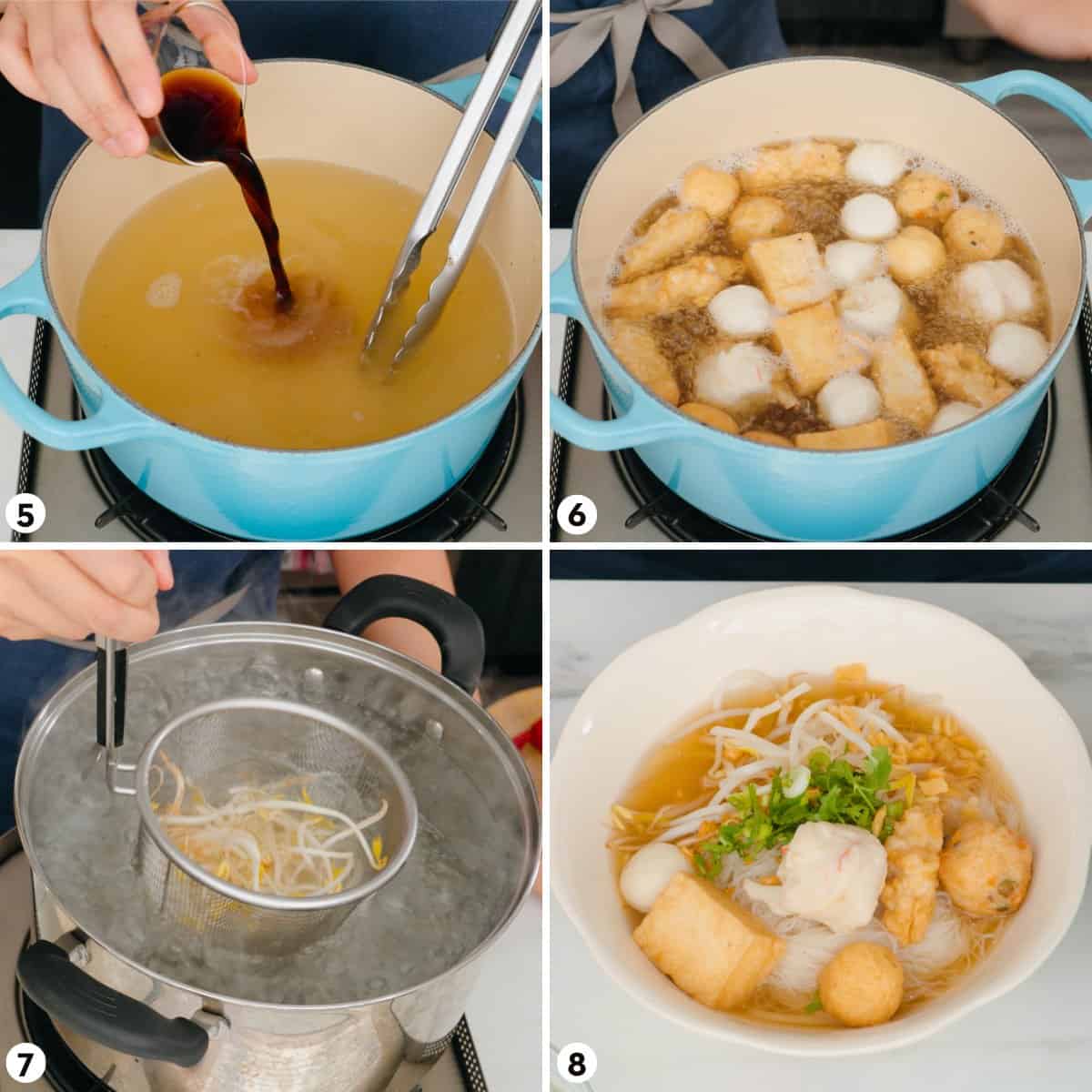 5

6

7

8