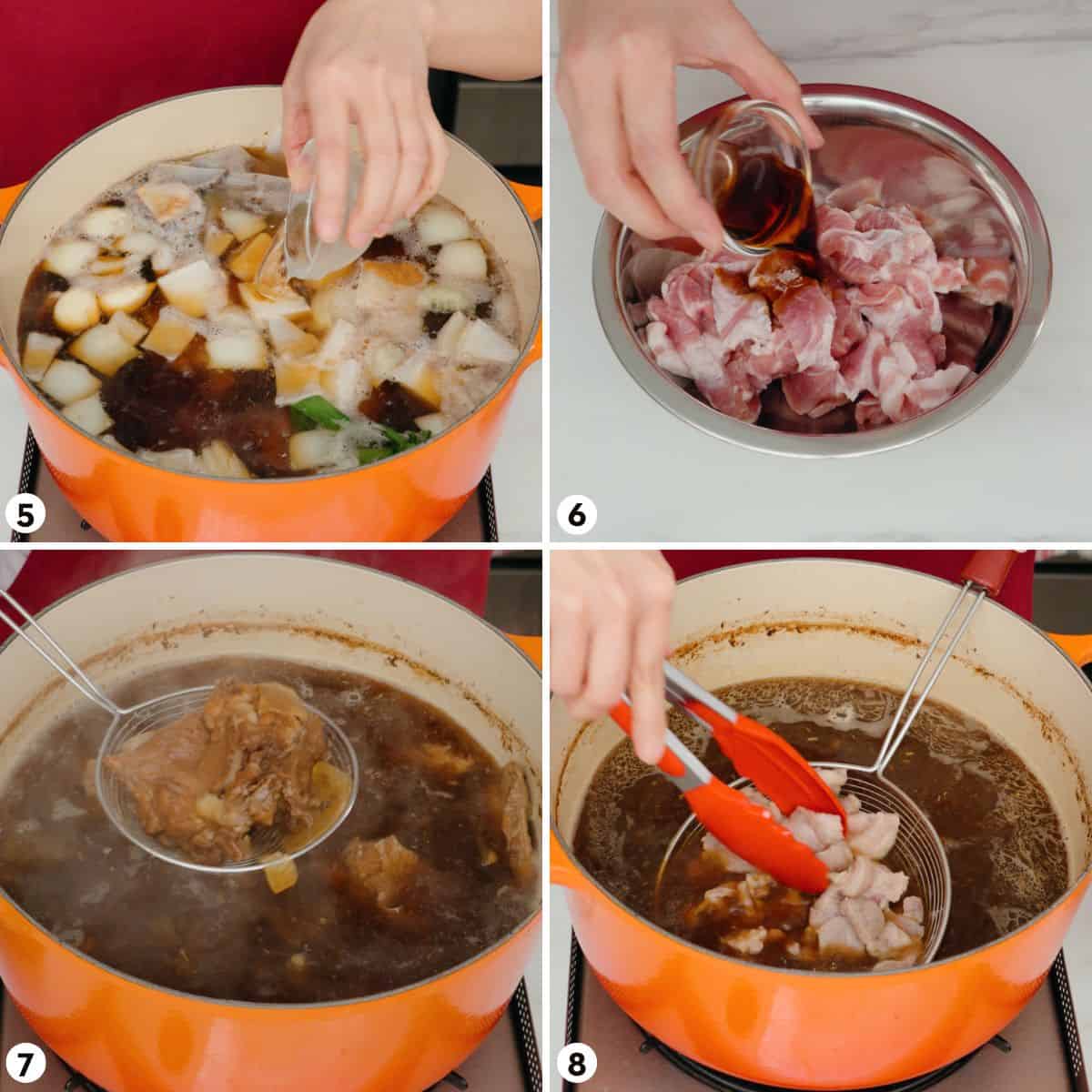 5

6

7

8