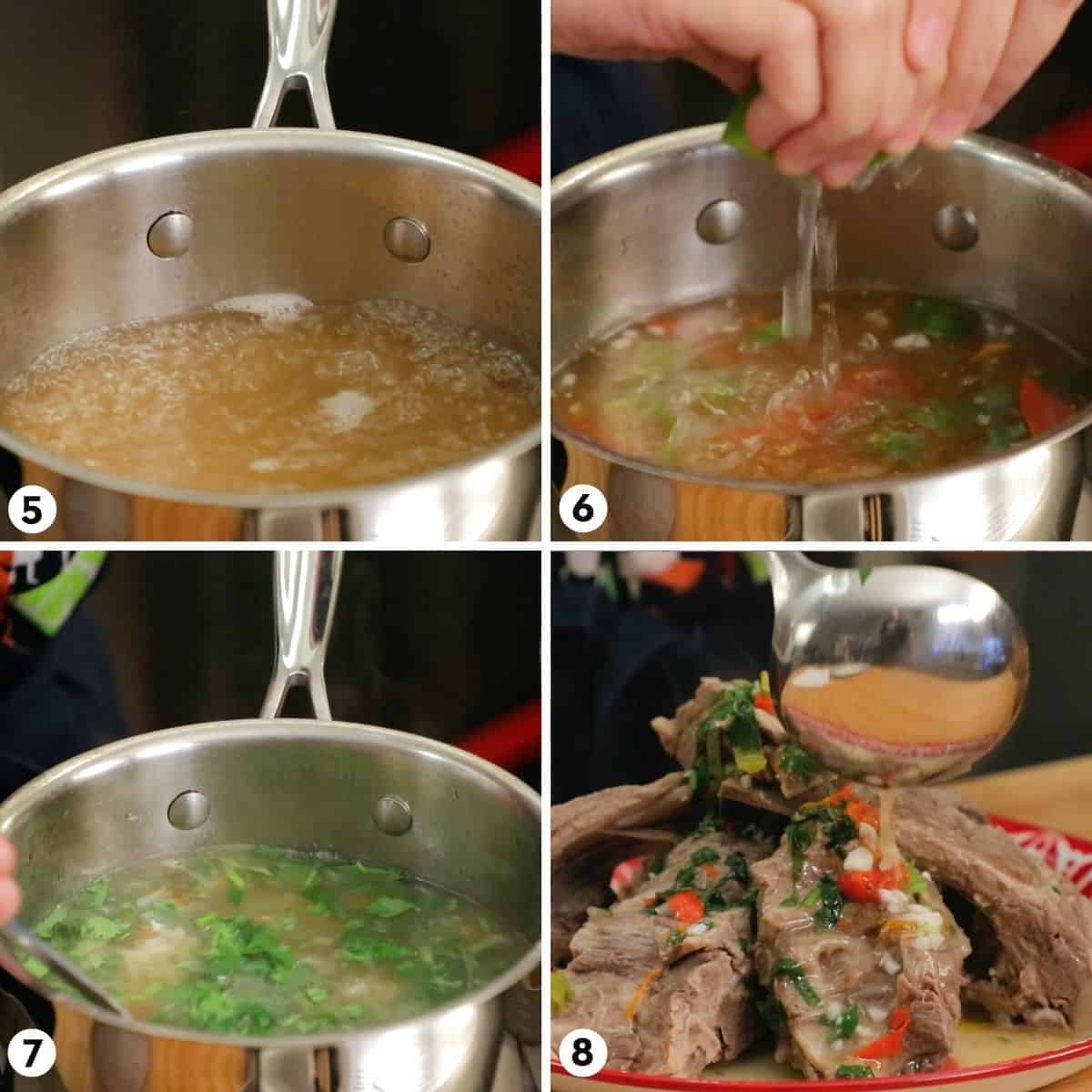 5
6
7
8