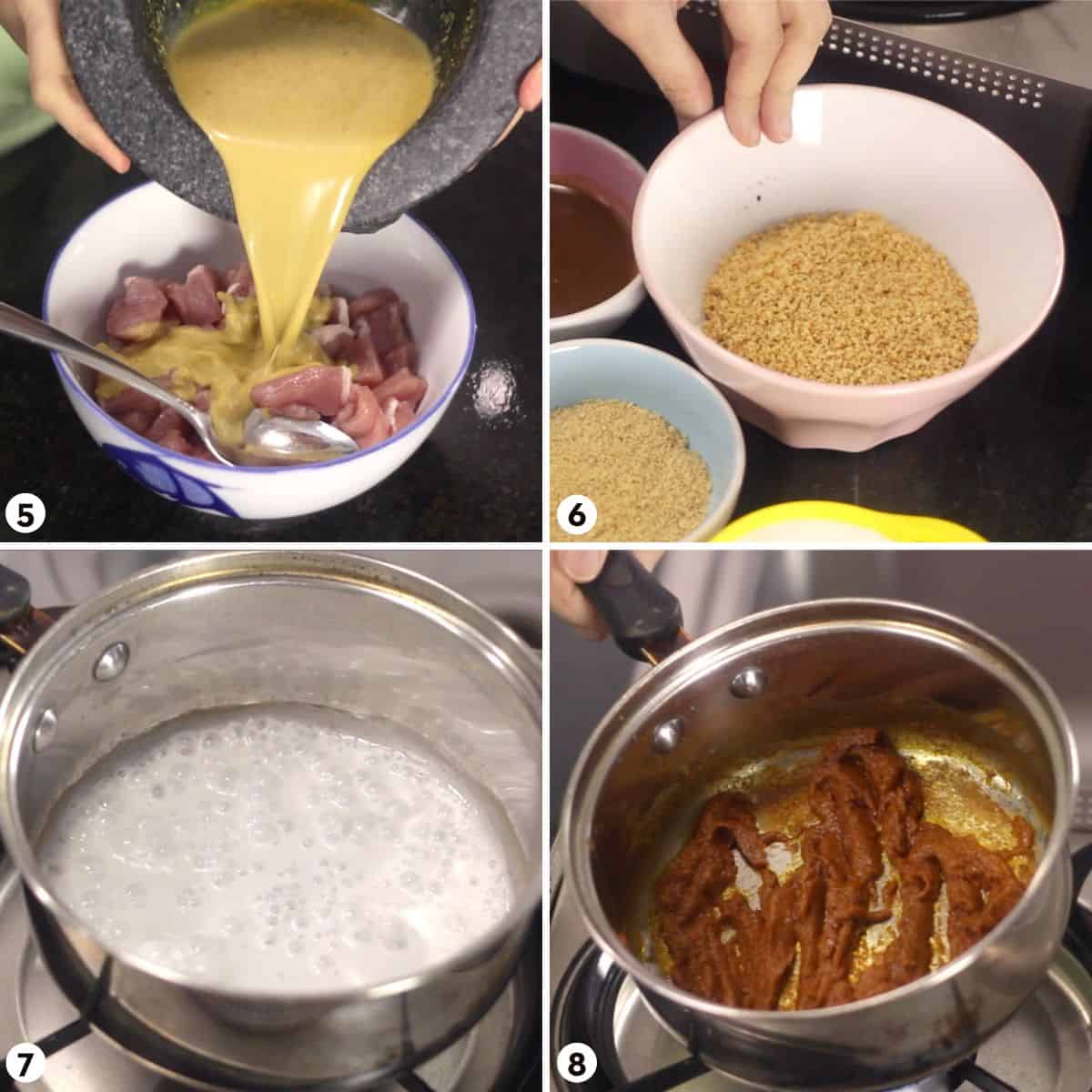 5
6
7
8