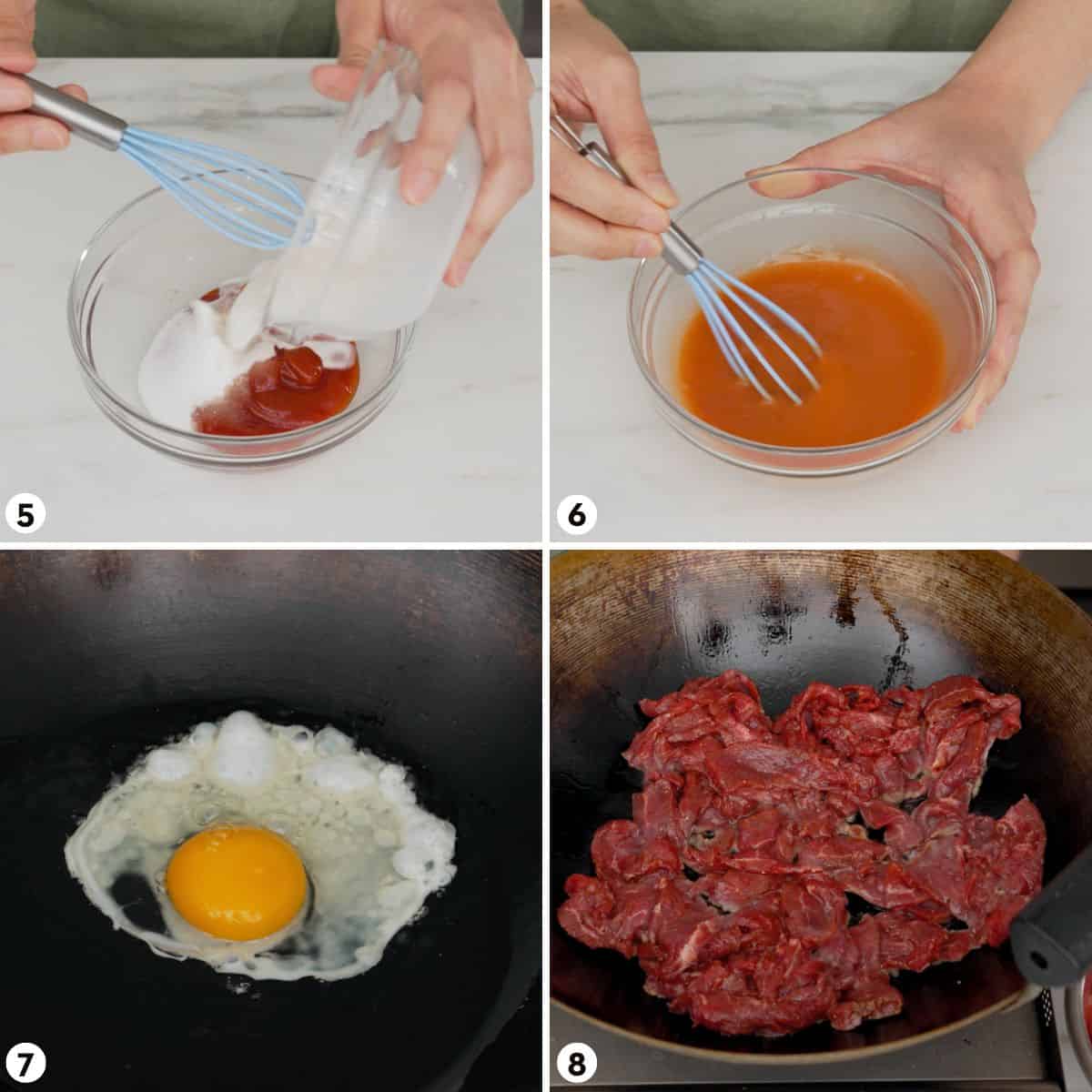 5

6

7

8