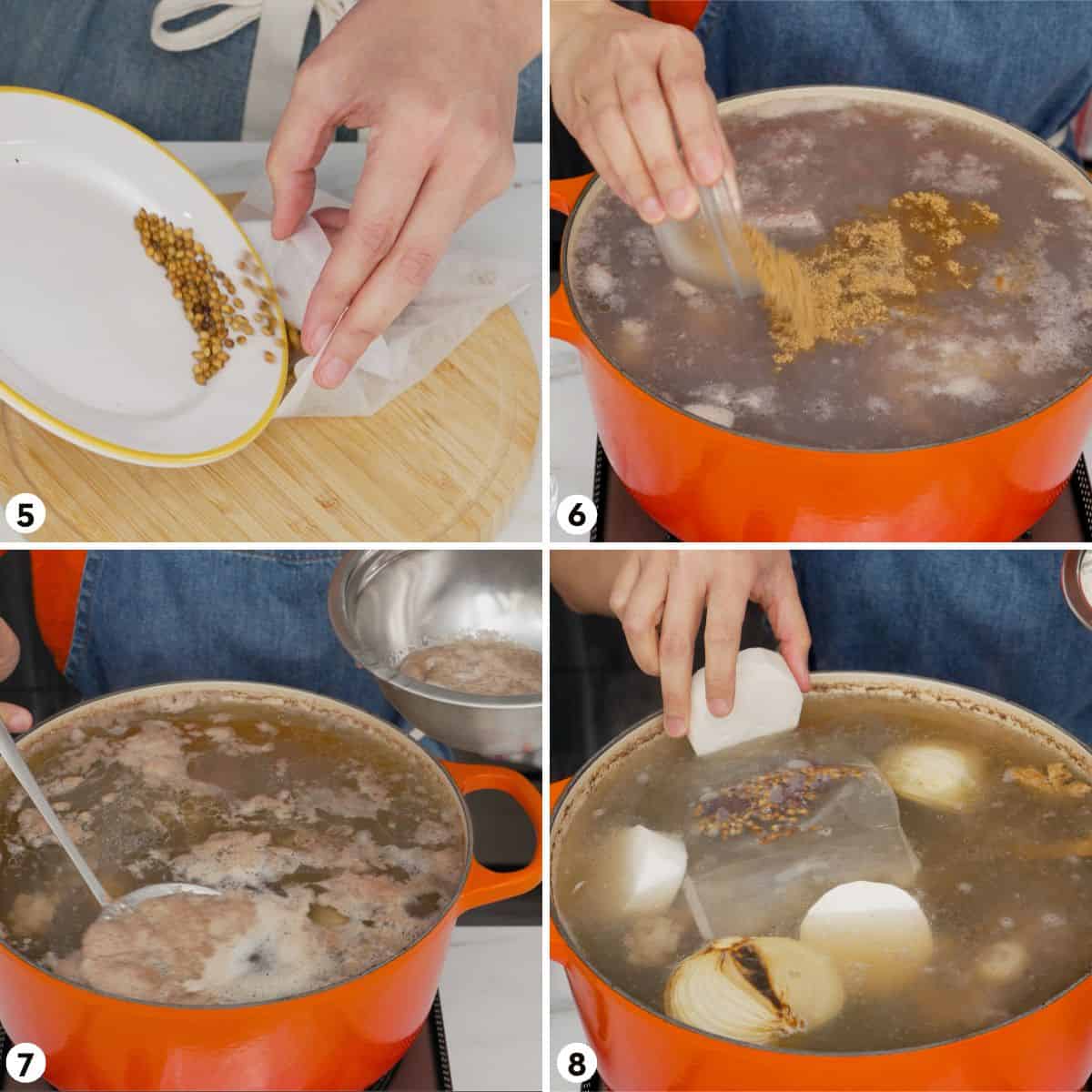 5

6

7

8