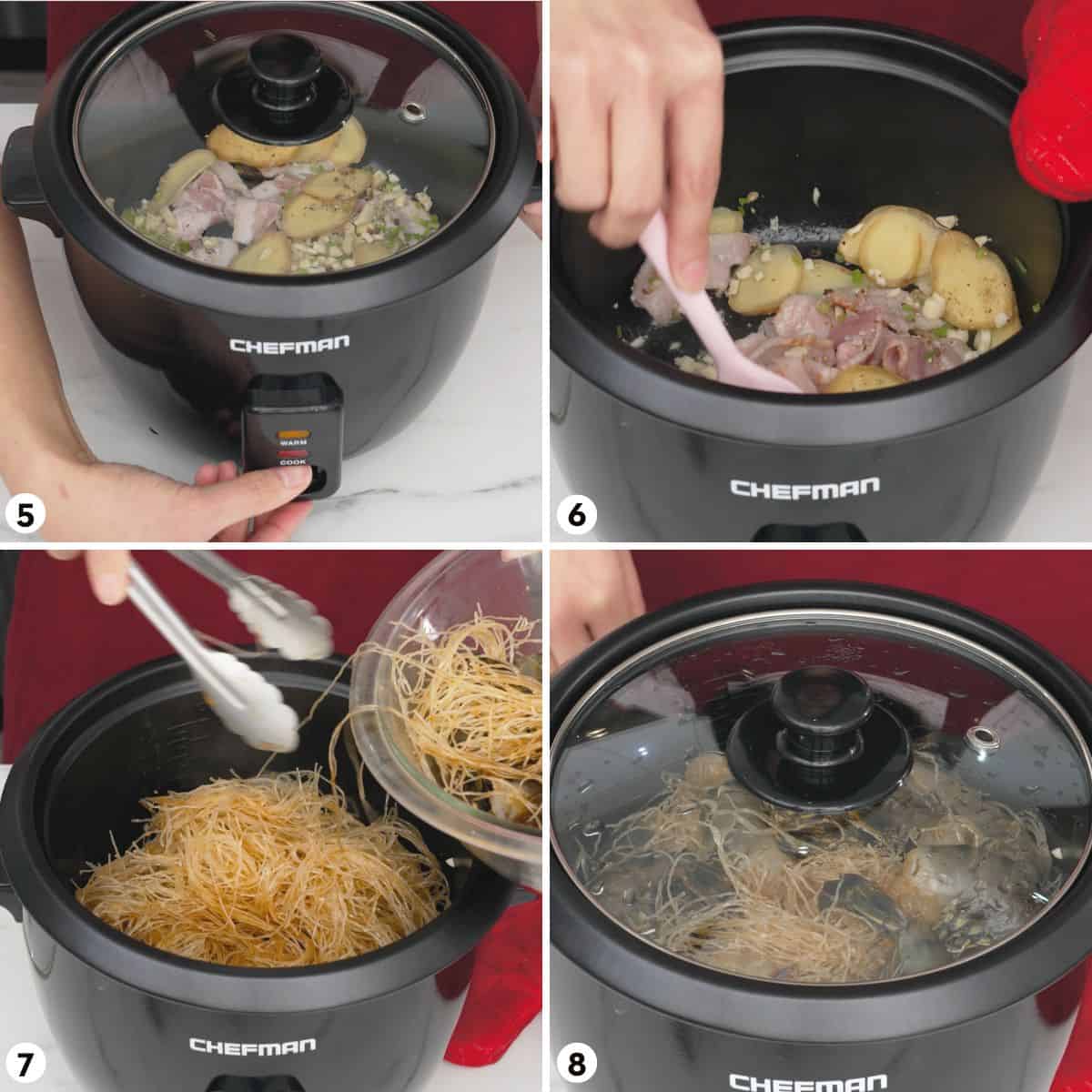 CHEFMAN
WARM
COOK
5

CHEFMAN
6

CHEFMAN
7

CHEFMAN
8