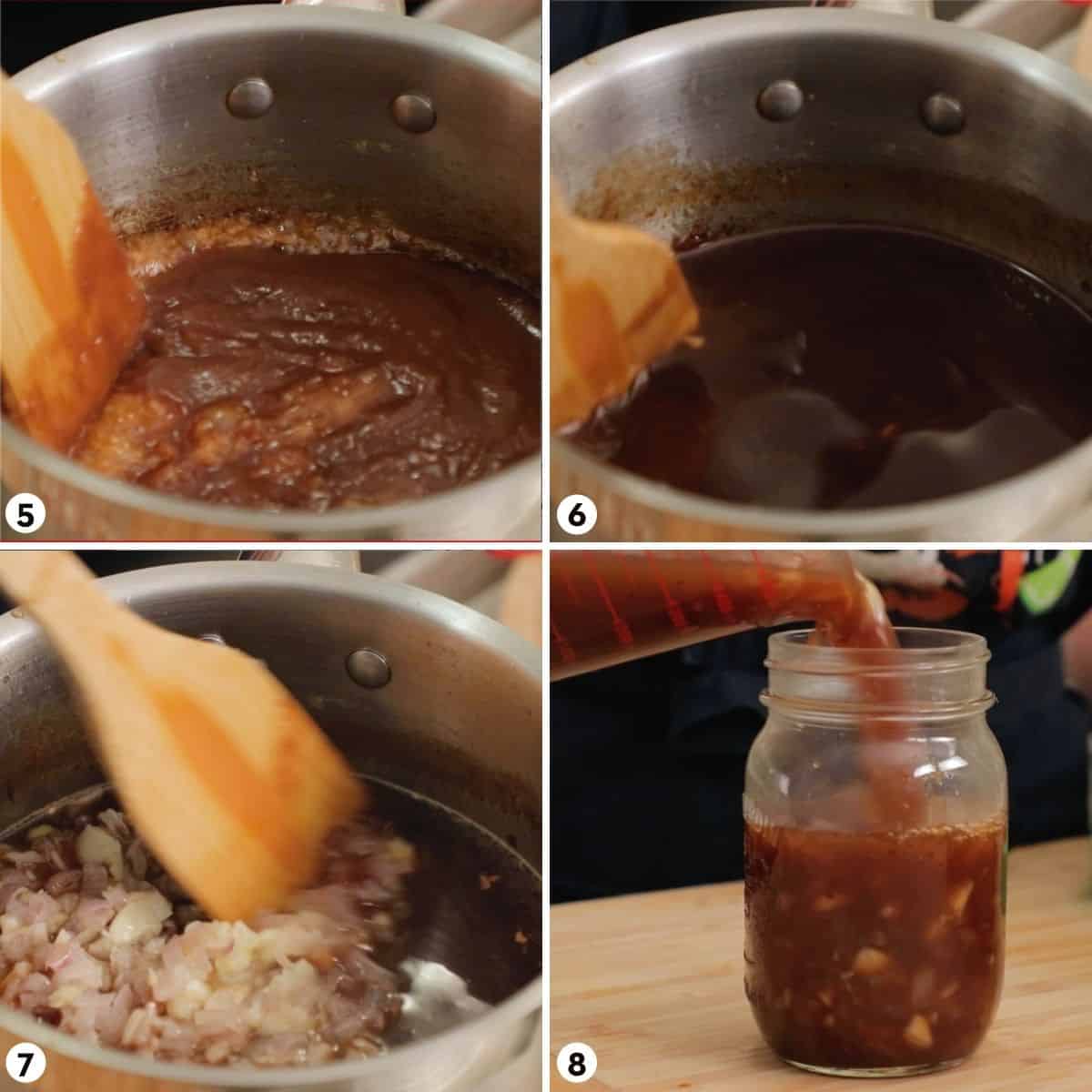 5
6
7
8