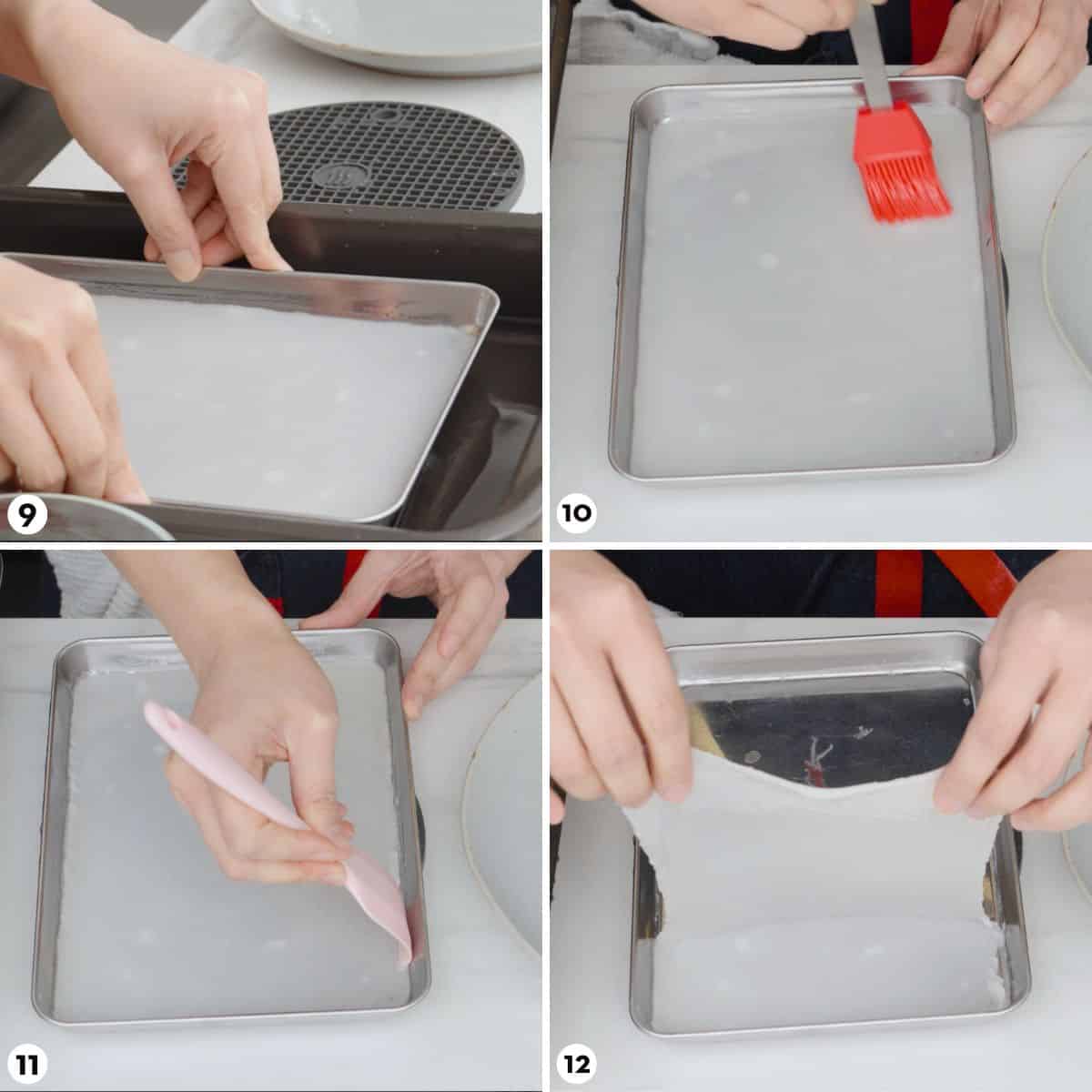 9

10

11

12