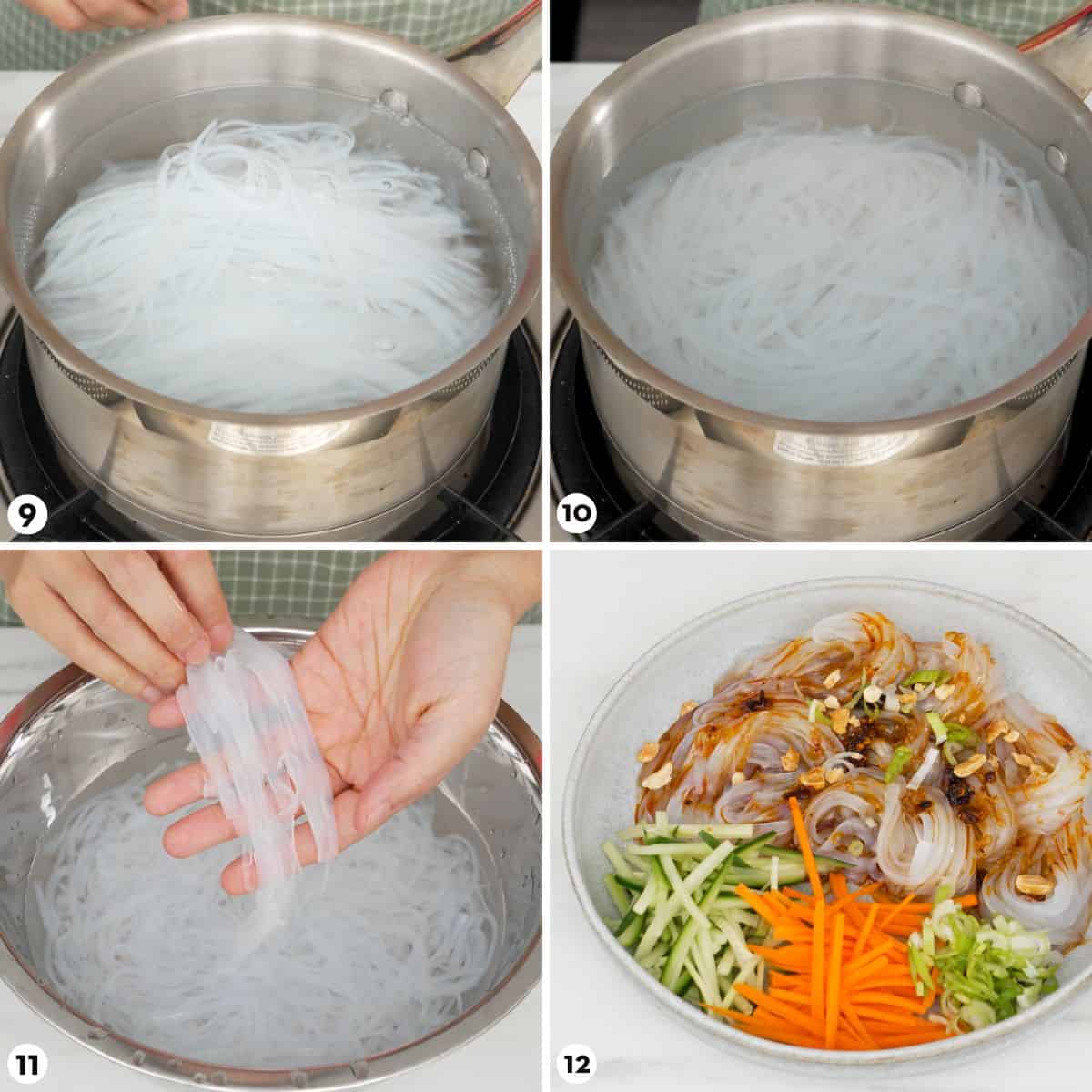 9

10

11

12