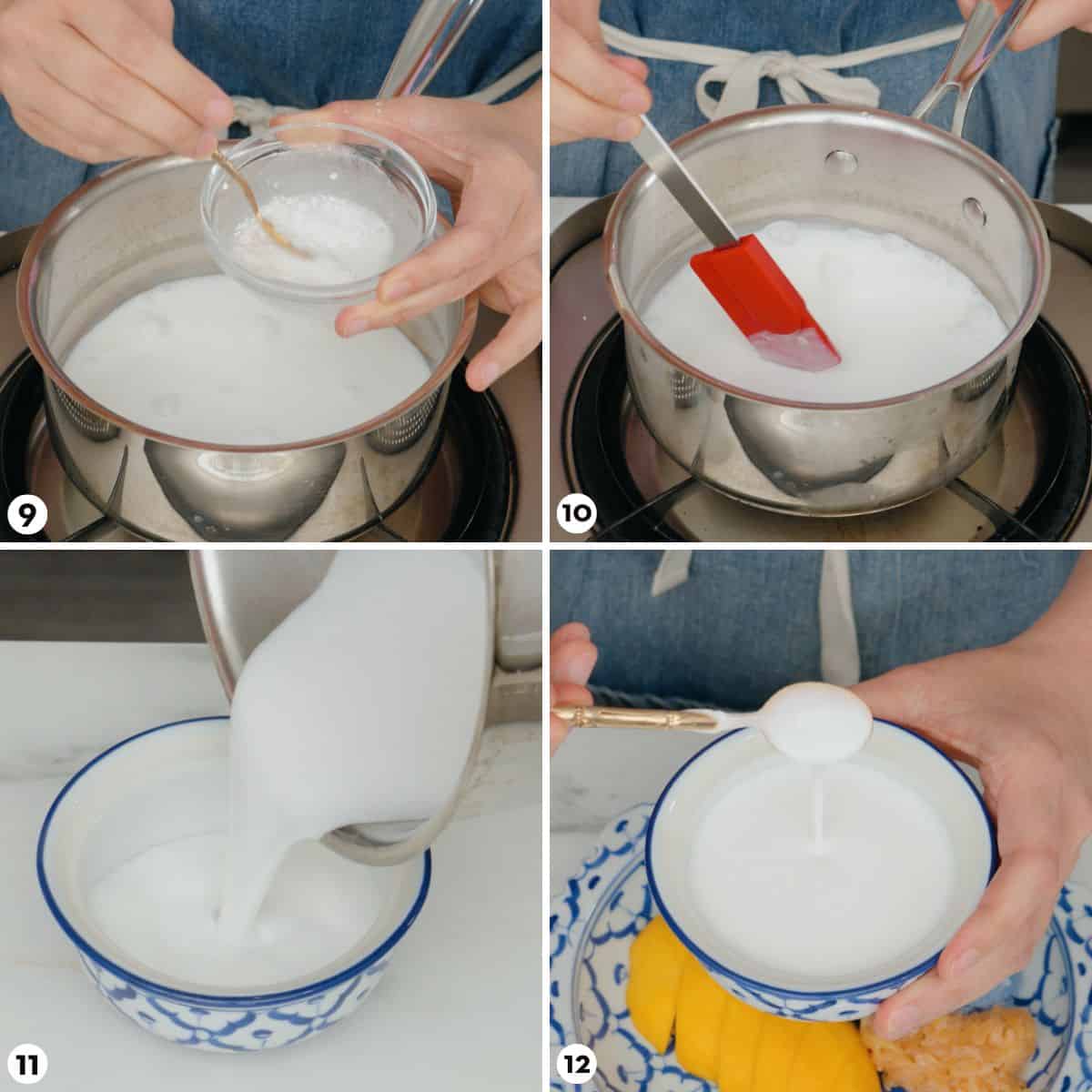 9

10

11

12