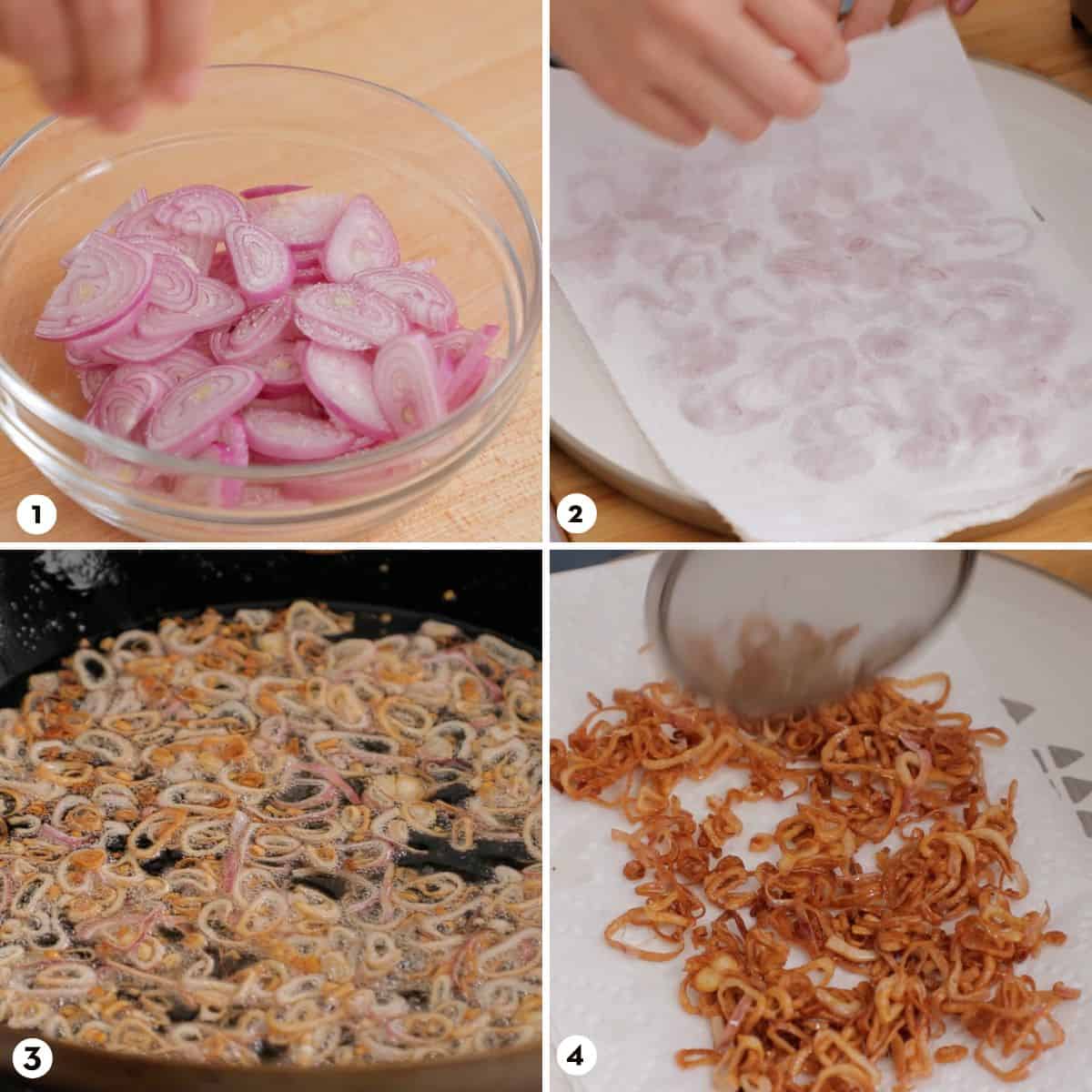 1
2
3
4