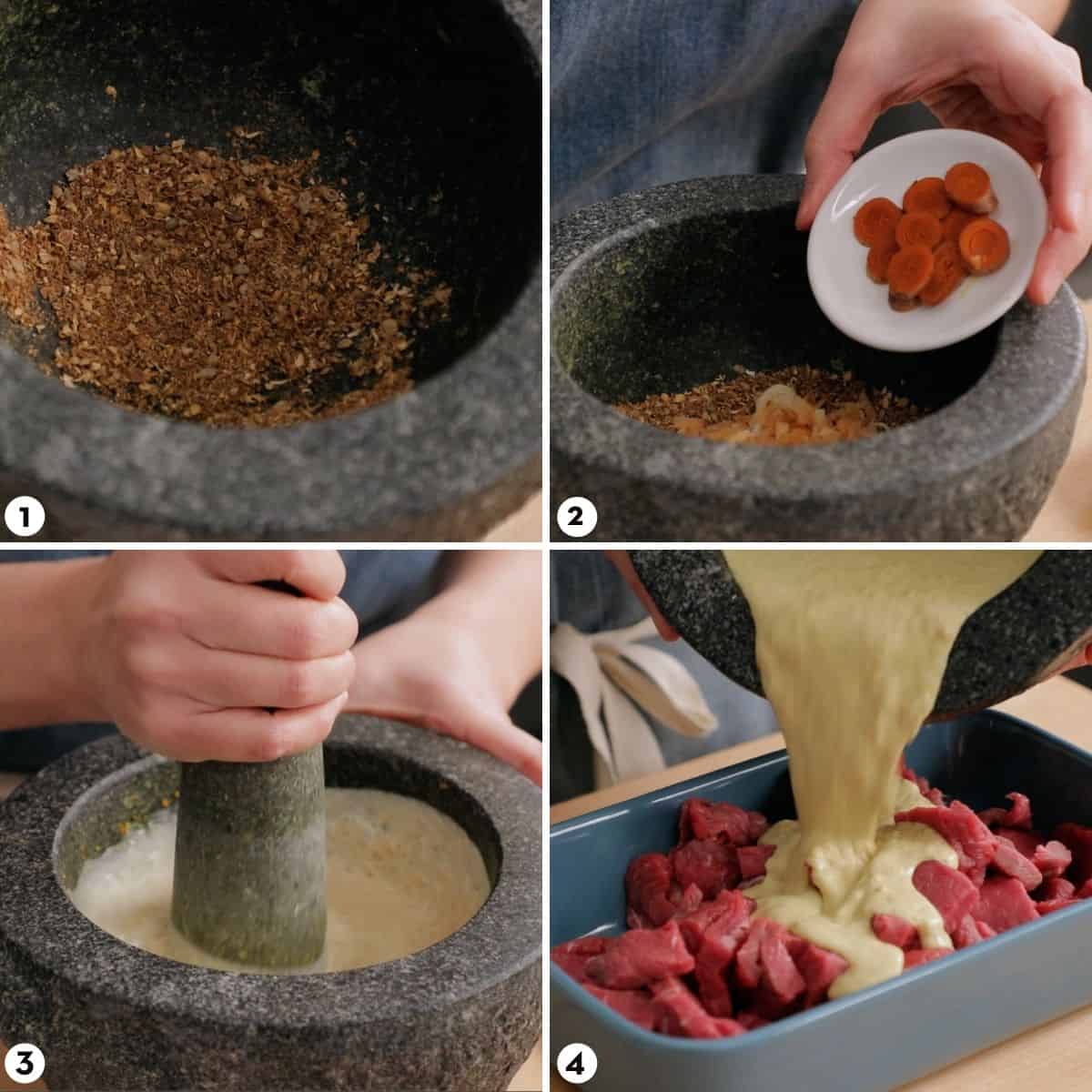 1

2

3

4