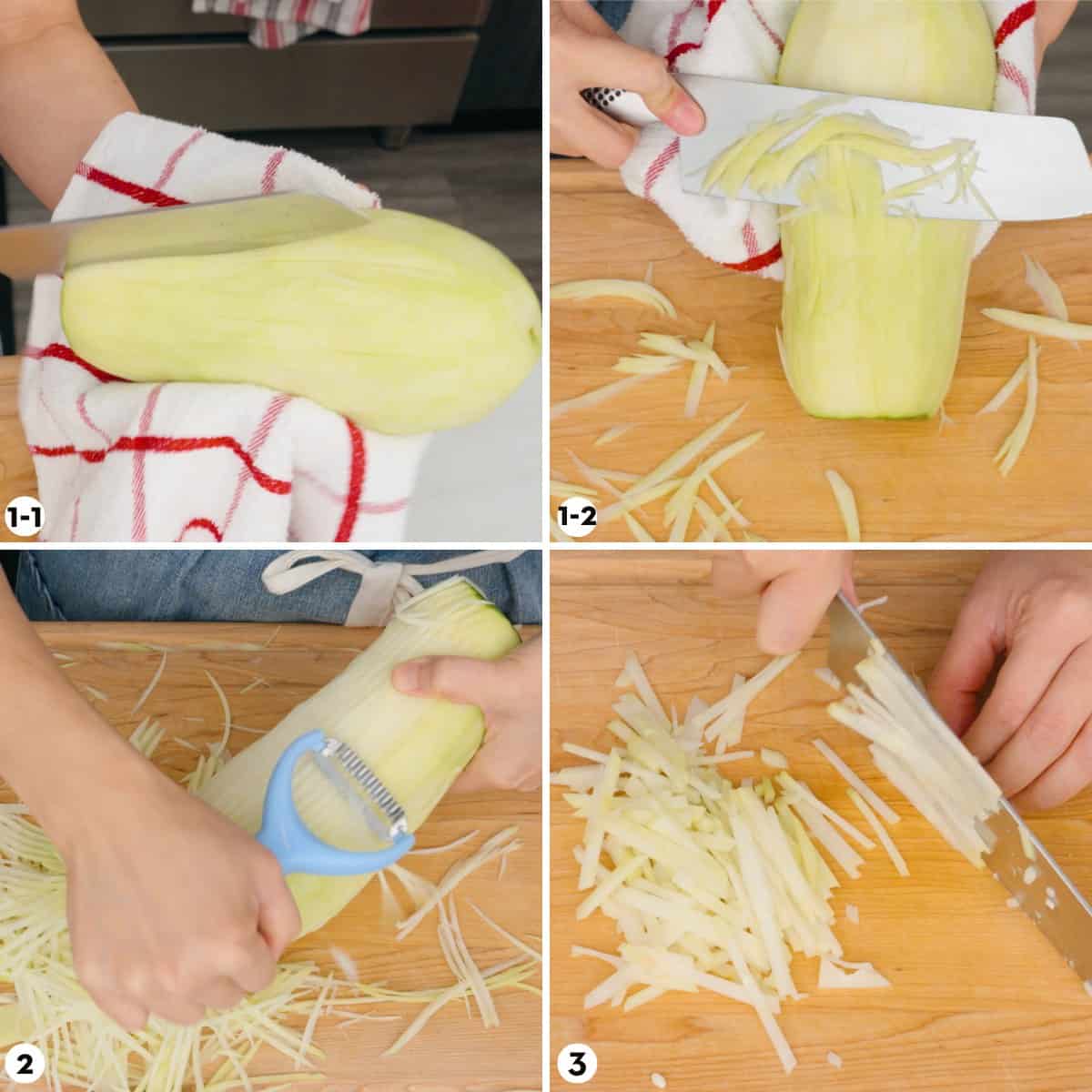 1-1

1-2

2

3