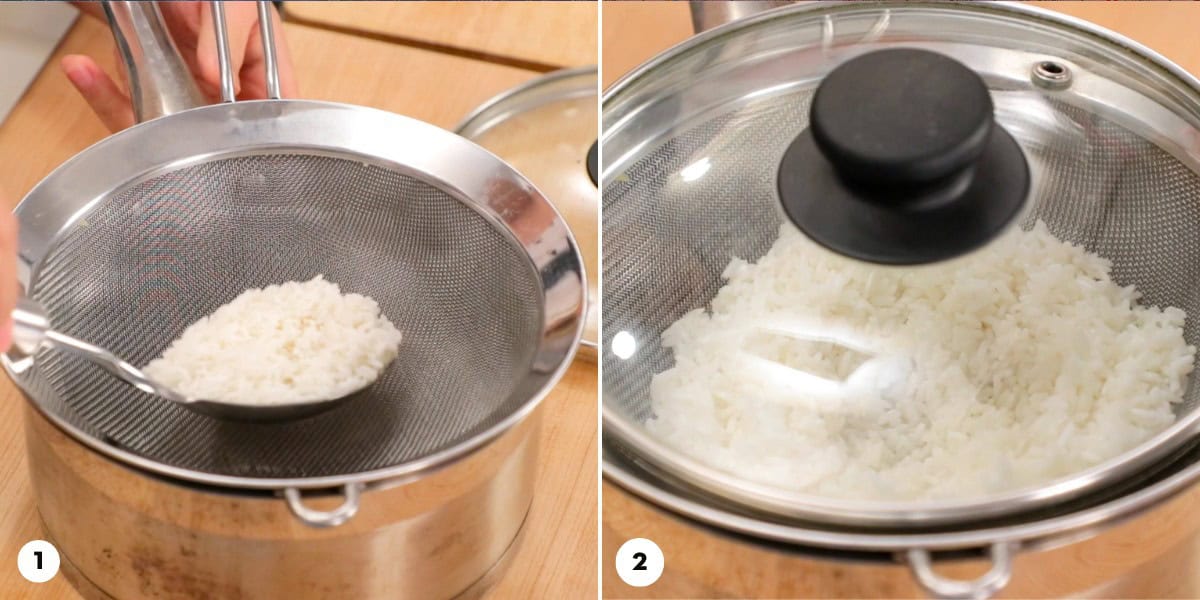 1

2