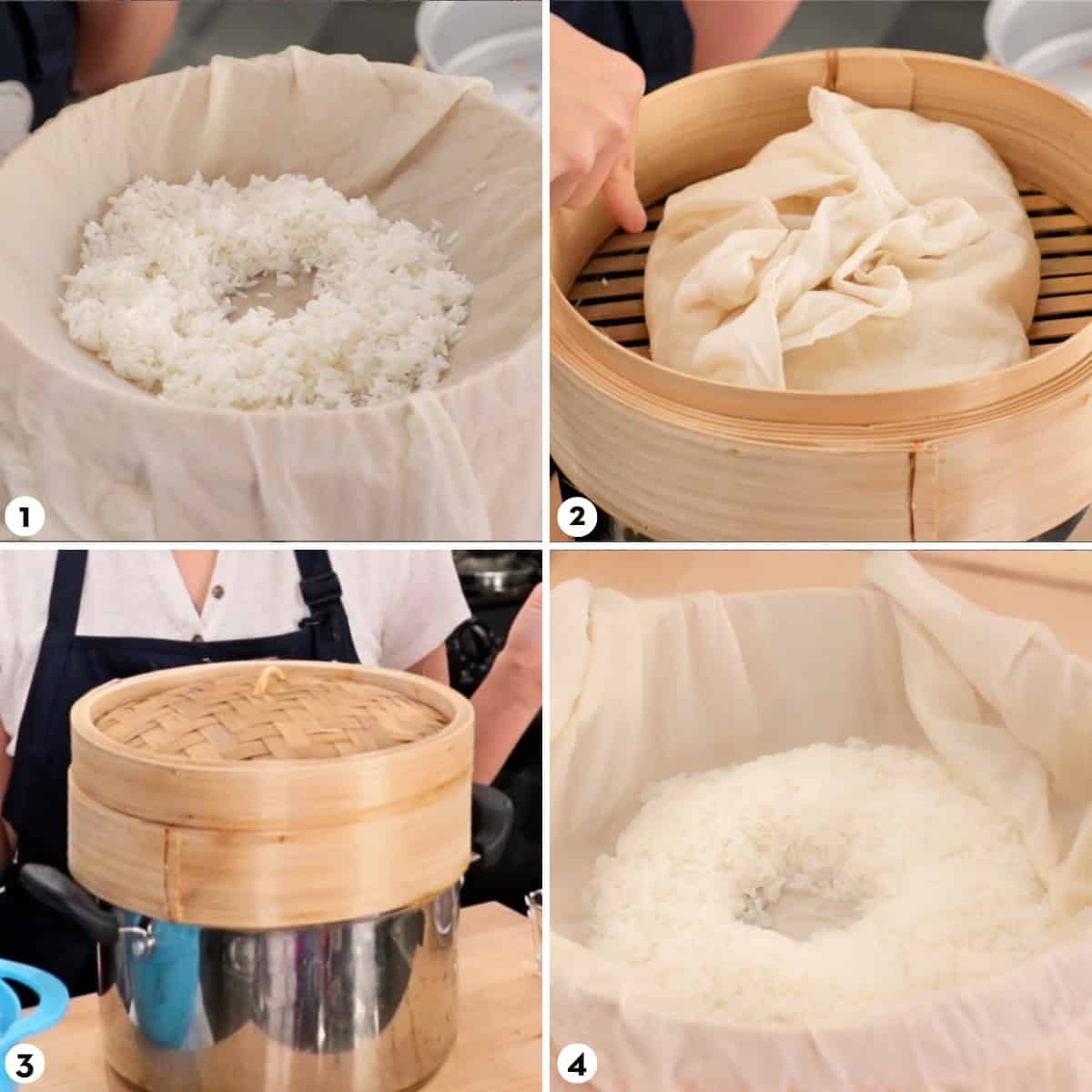 1

2

3

4