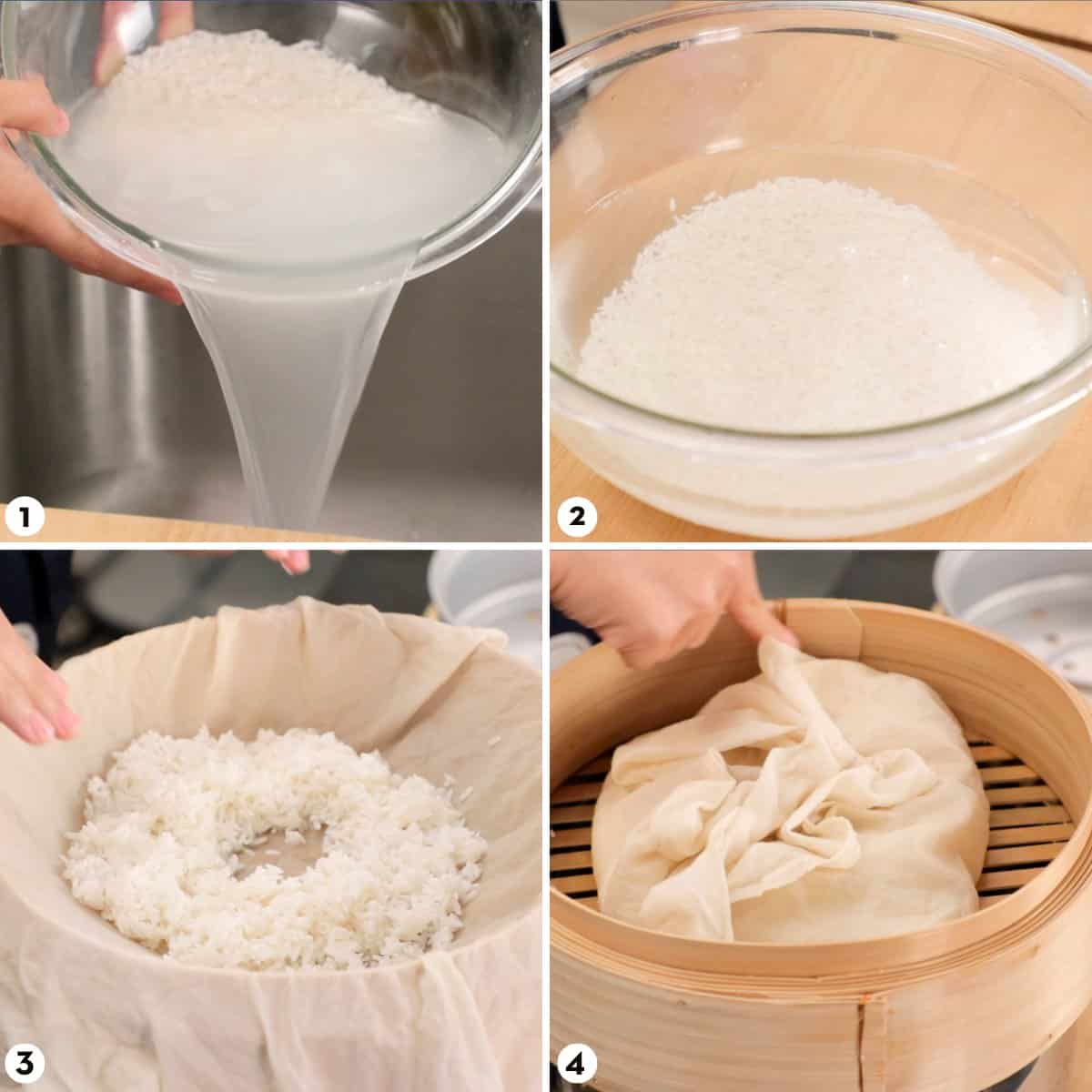 1
2
3
4